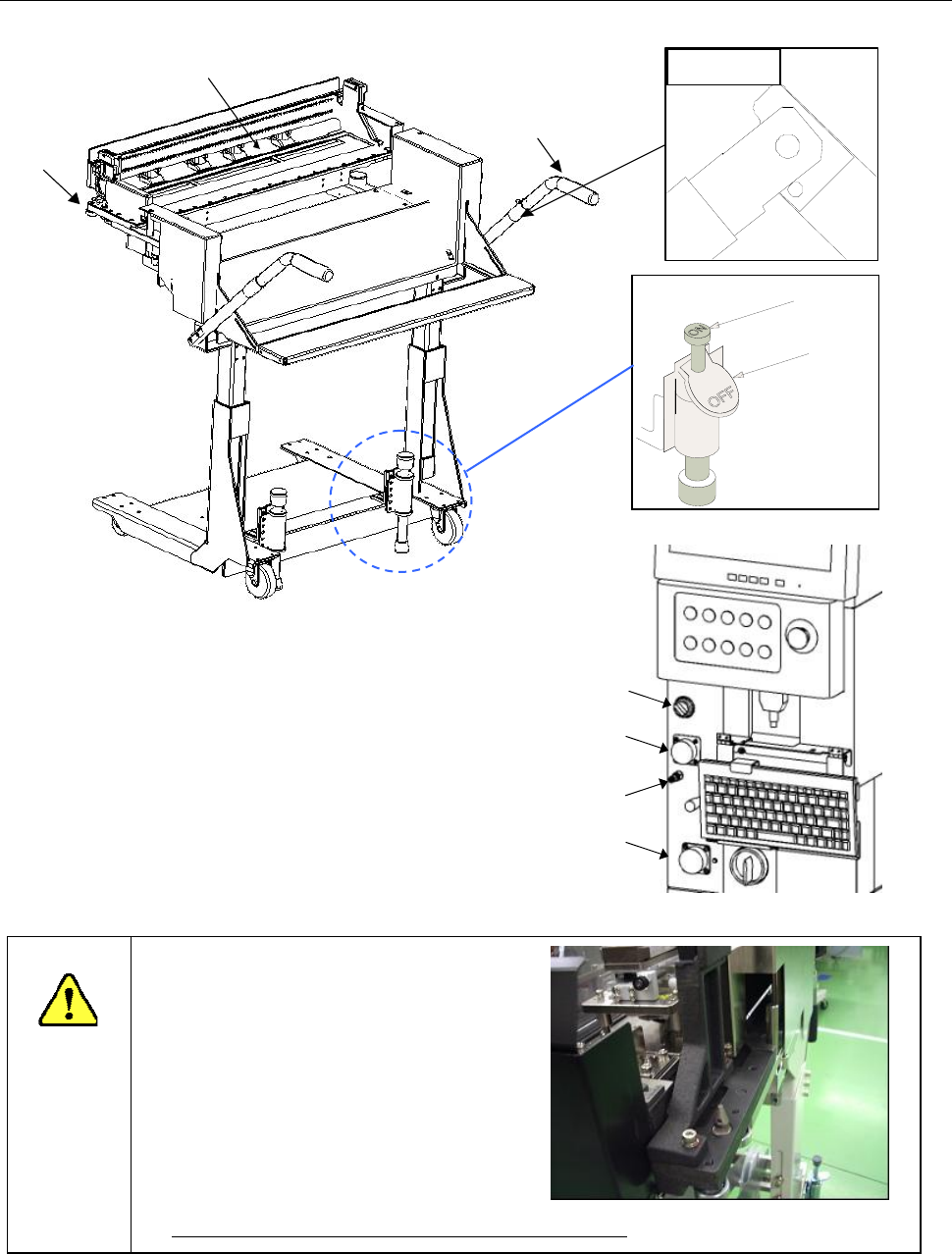 ON

OFF