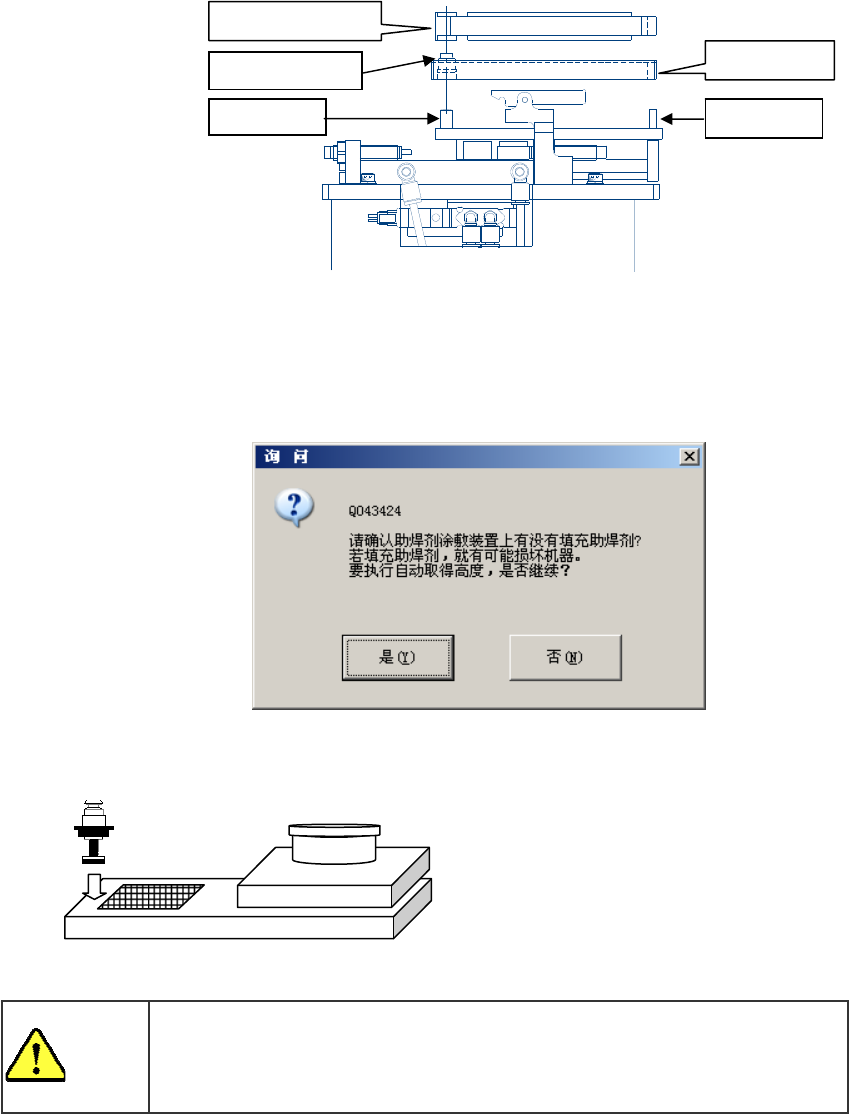 询 问

Q043424

请确认助焊剂涂敷装置上有没有填充助焊剂?
若填充助焊剂，就有可能损坏机器。
要执行自动取得高度，是否继续?

是(Y)

否(N)