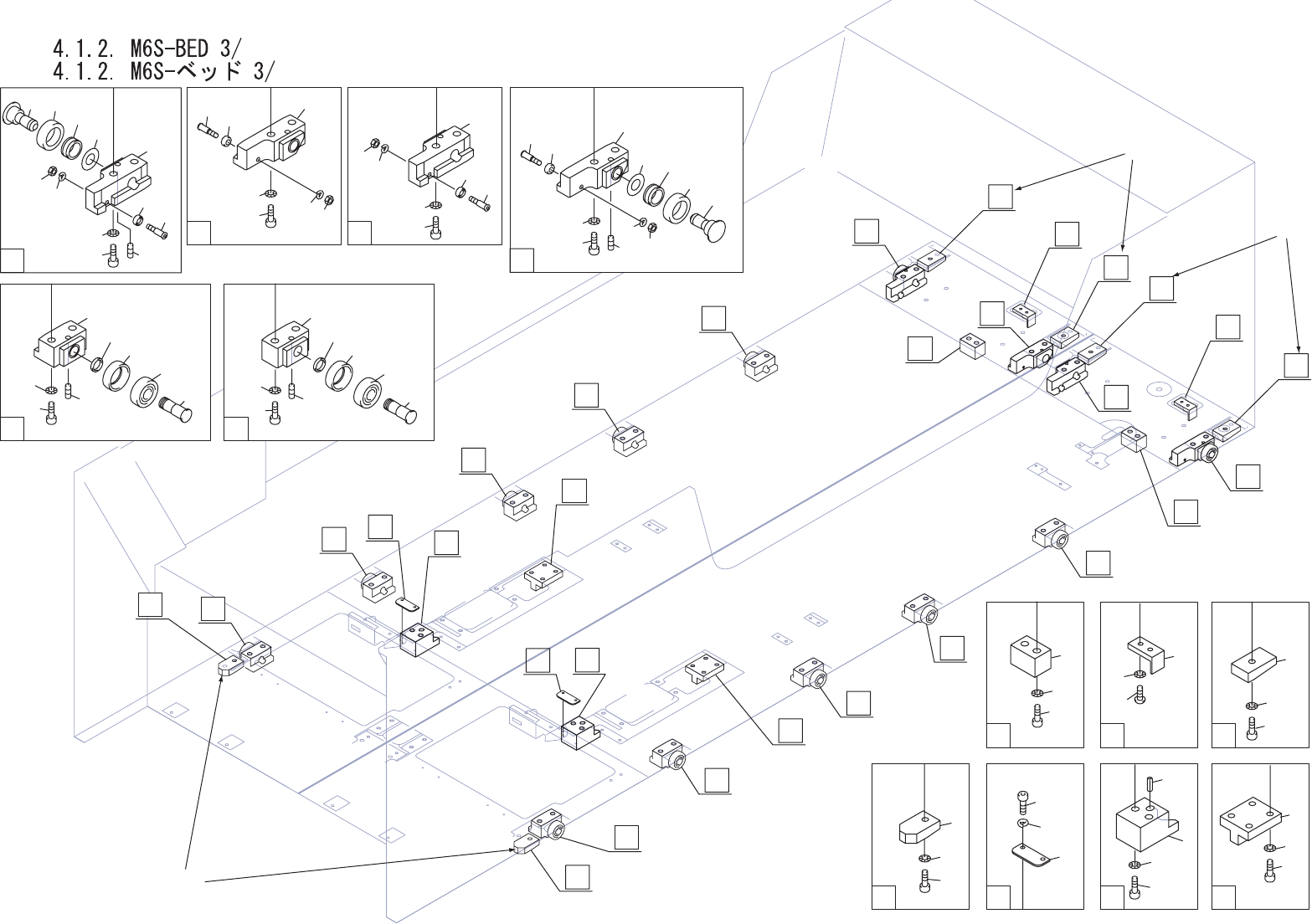 4.1.2. M6S-BED 3/
4.1.2. M6S-ベッド 3/