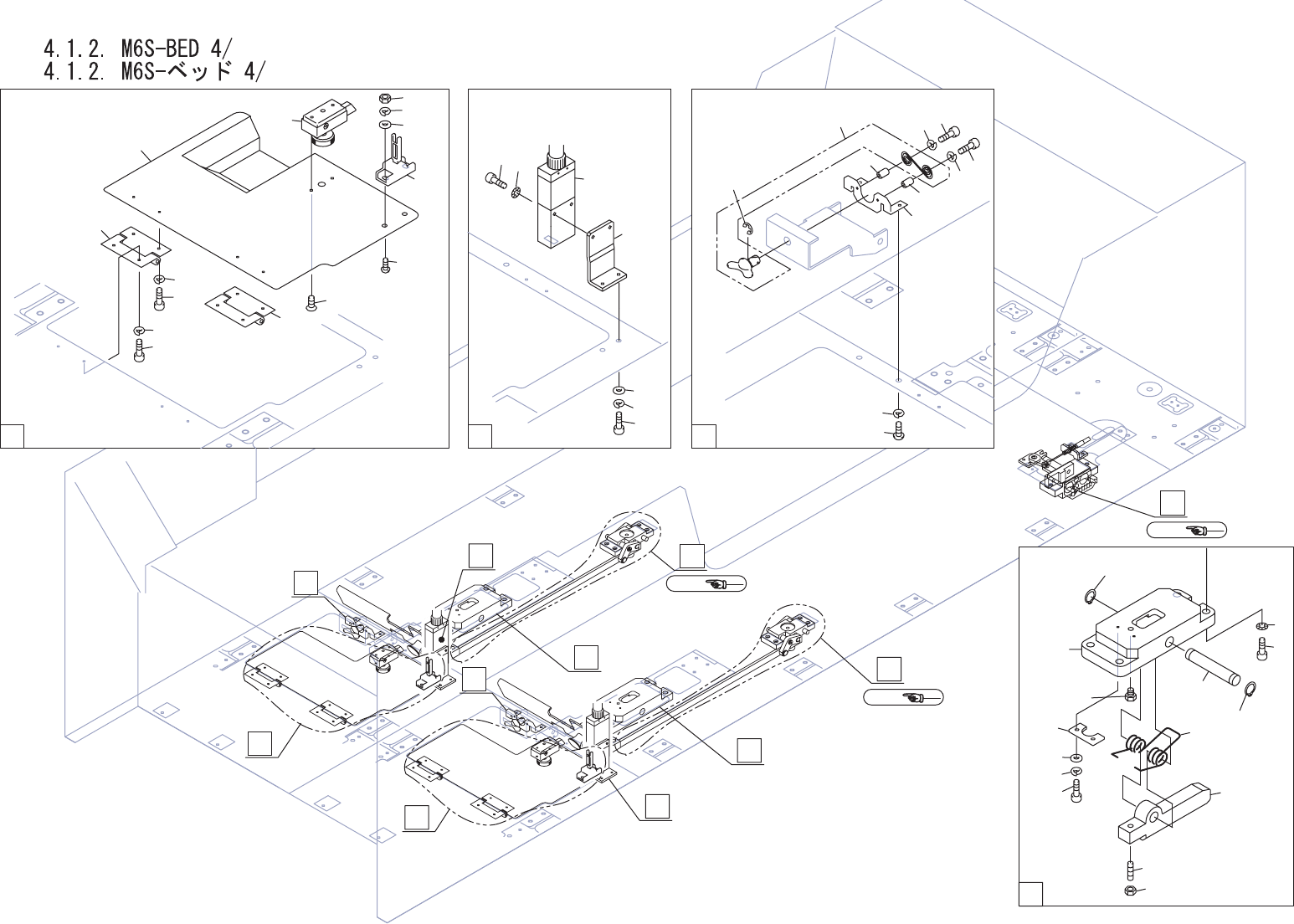 4.1.2. M6S-BED 4/
4.1.2. M6S-ベッド 4/