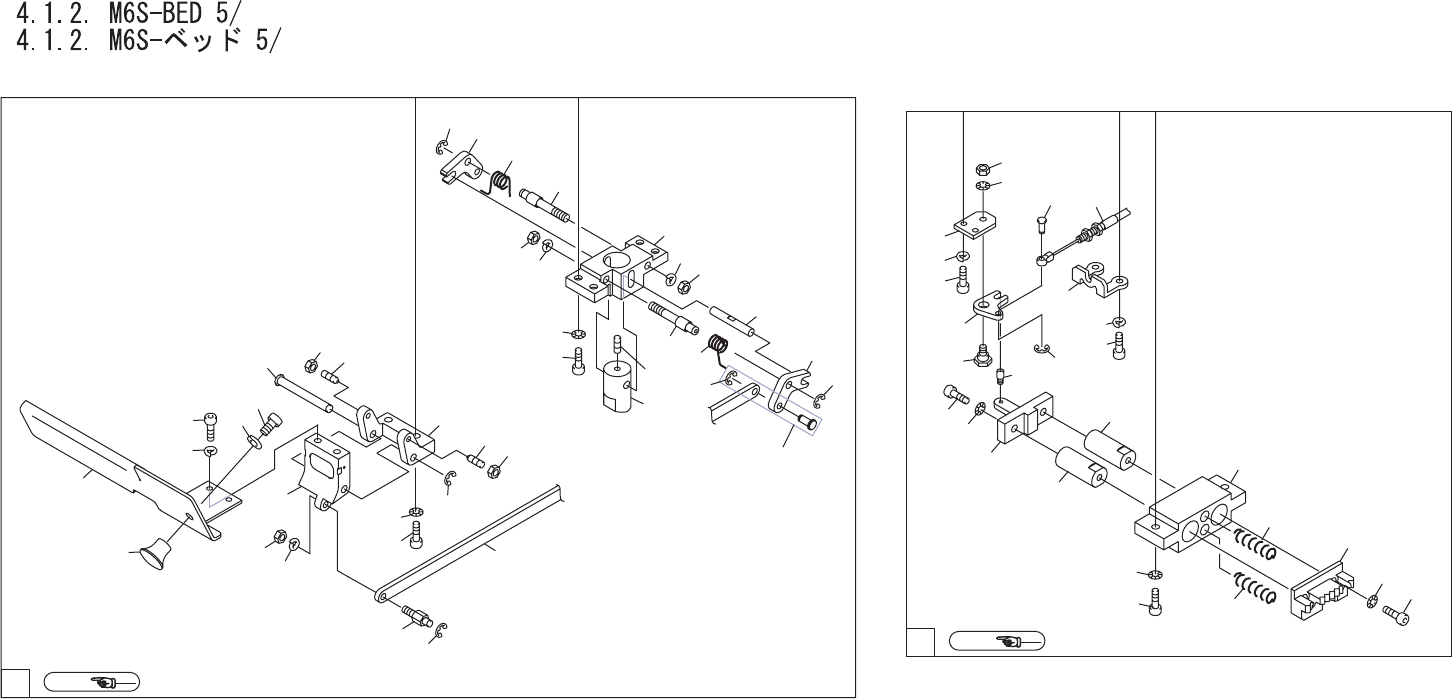 4.1.2. M6S-BED 5/
4.1.2. M6S-ベッド 5/