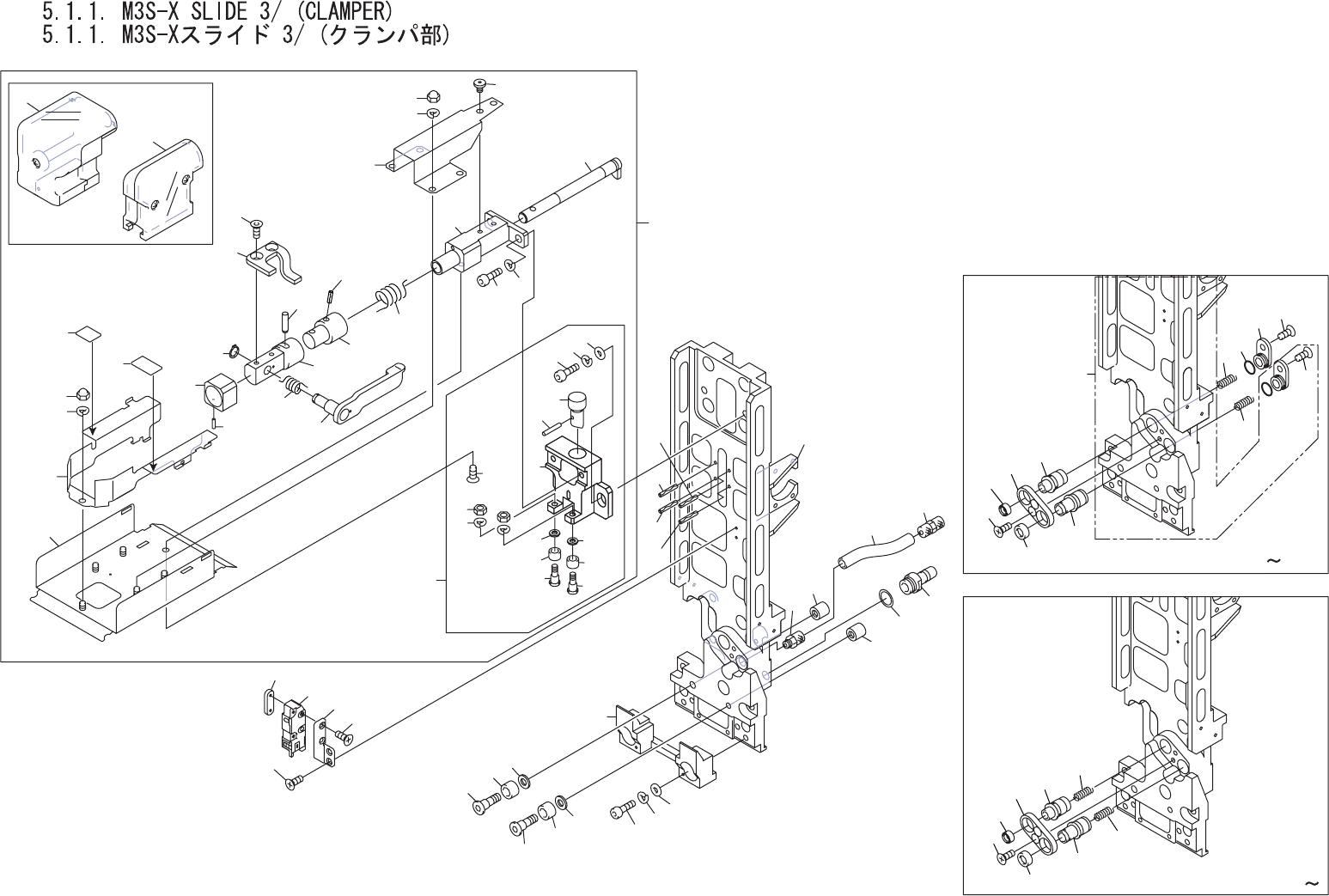 5.1.1. M3S-X SLIDE 3/ (CLAMPER)
5.1.1. M3S-Xスライド 3/ (クランパ部)

～

～