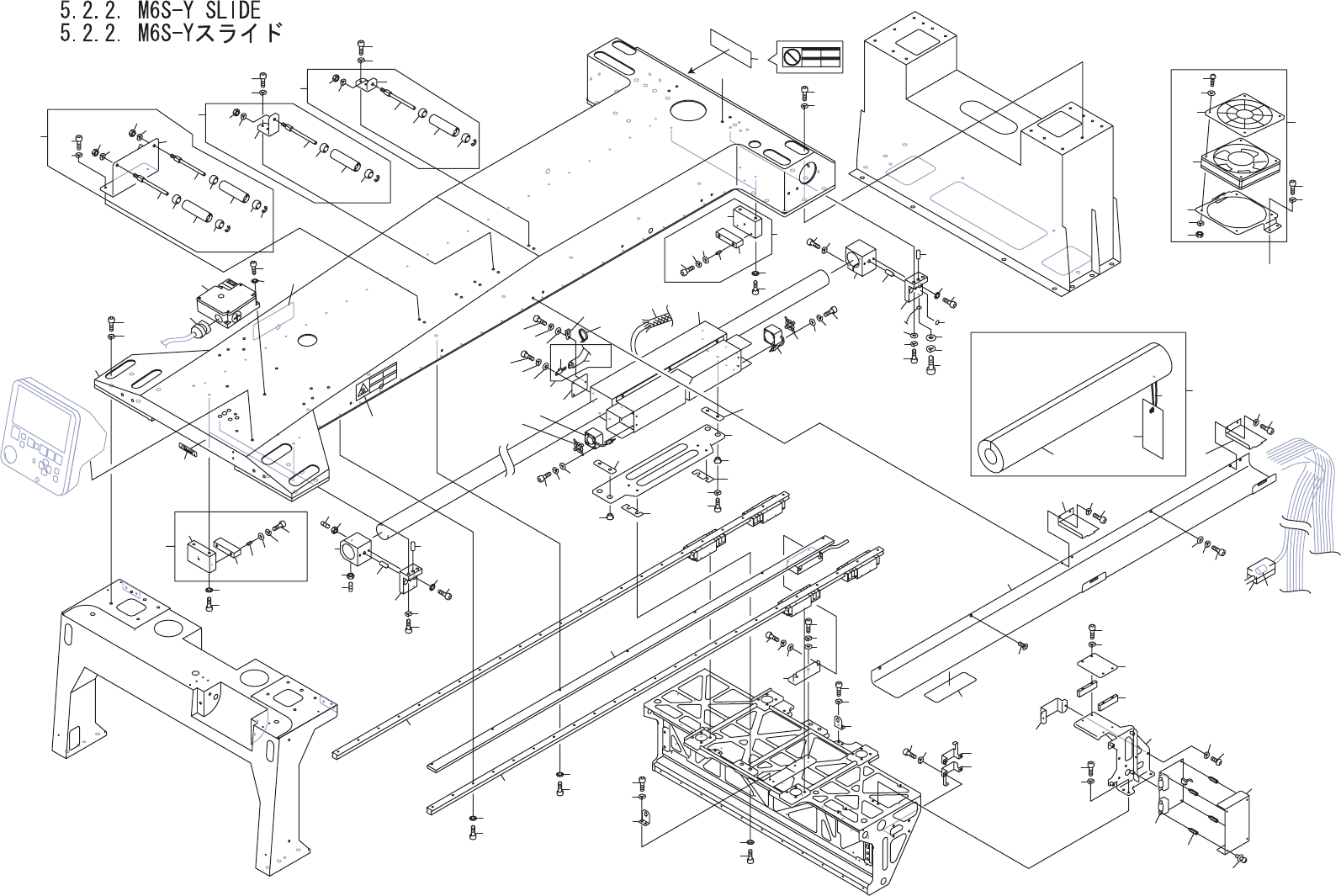 5.2.2. M6S-Y SLIDE
5.2.2. M6S-Yスライド