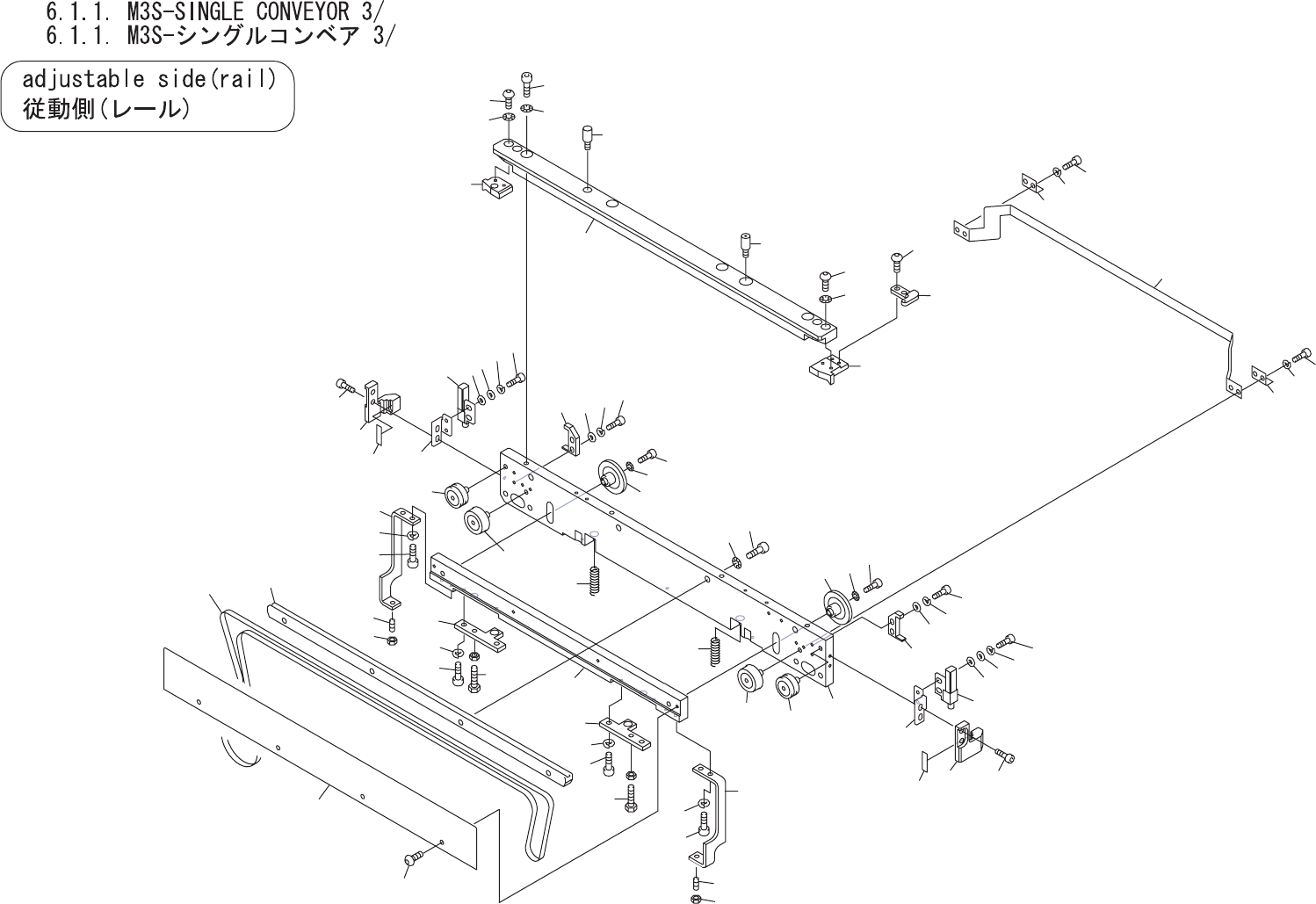 6.1.1. M3S-SINGLE CONVEYOR 3/
6.1.1. M3S-シングルコンベア 3/

adjustable side(rail)
従動側(レール)