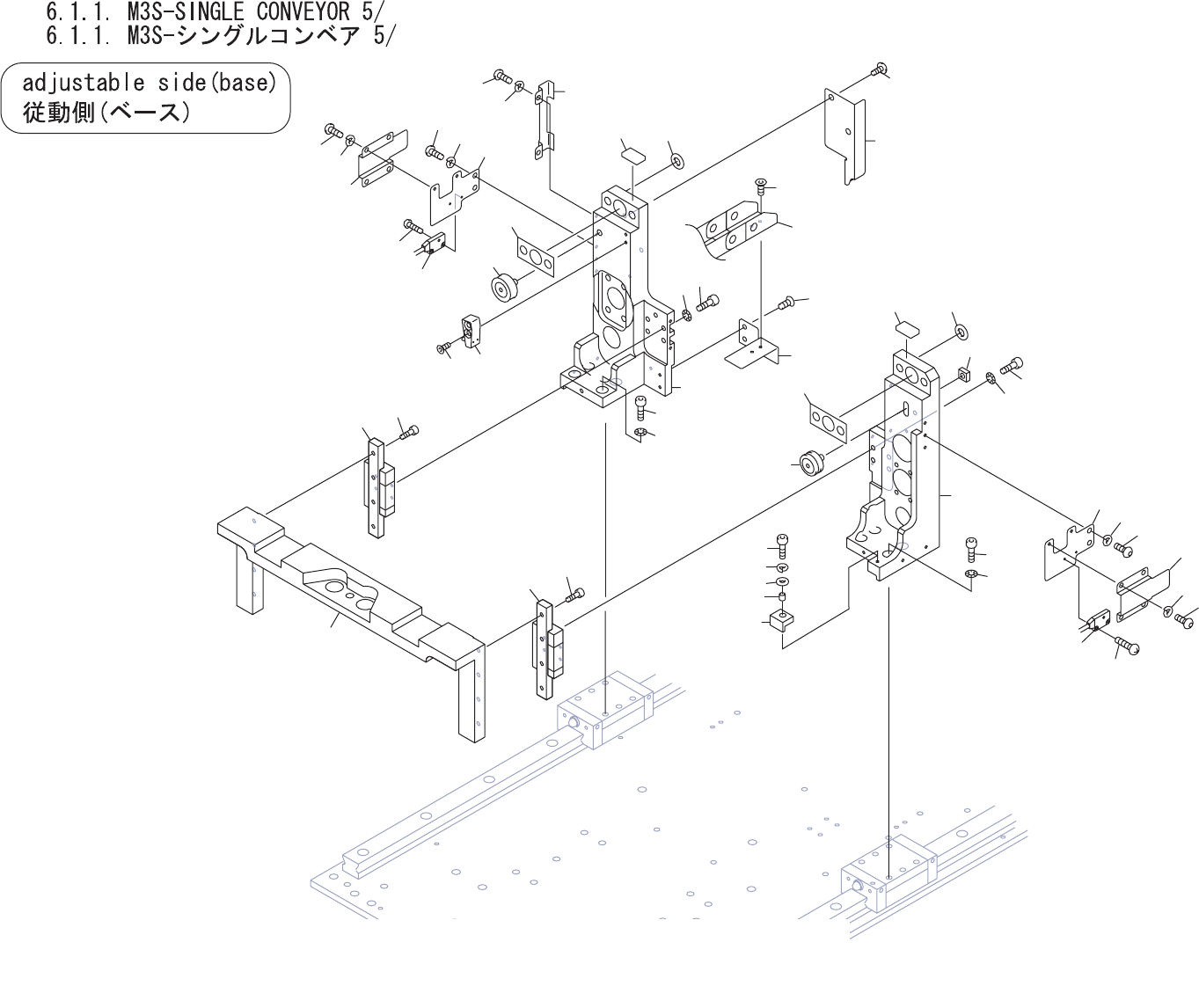 6.1.1. M3S-SINGLE CONVEYOR 5/
6.1.1. M3S-シングルコンベア 5/

adjustable side(base)
従動側(ベース)