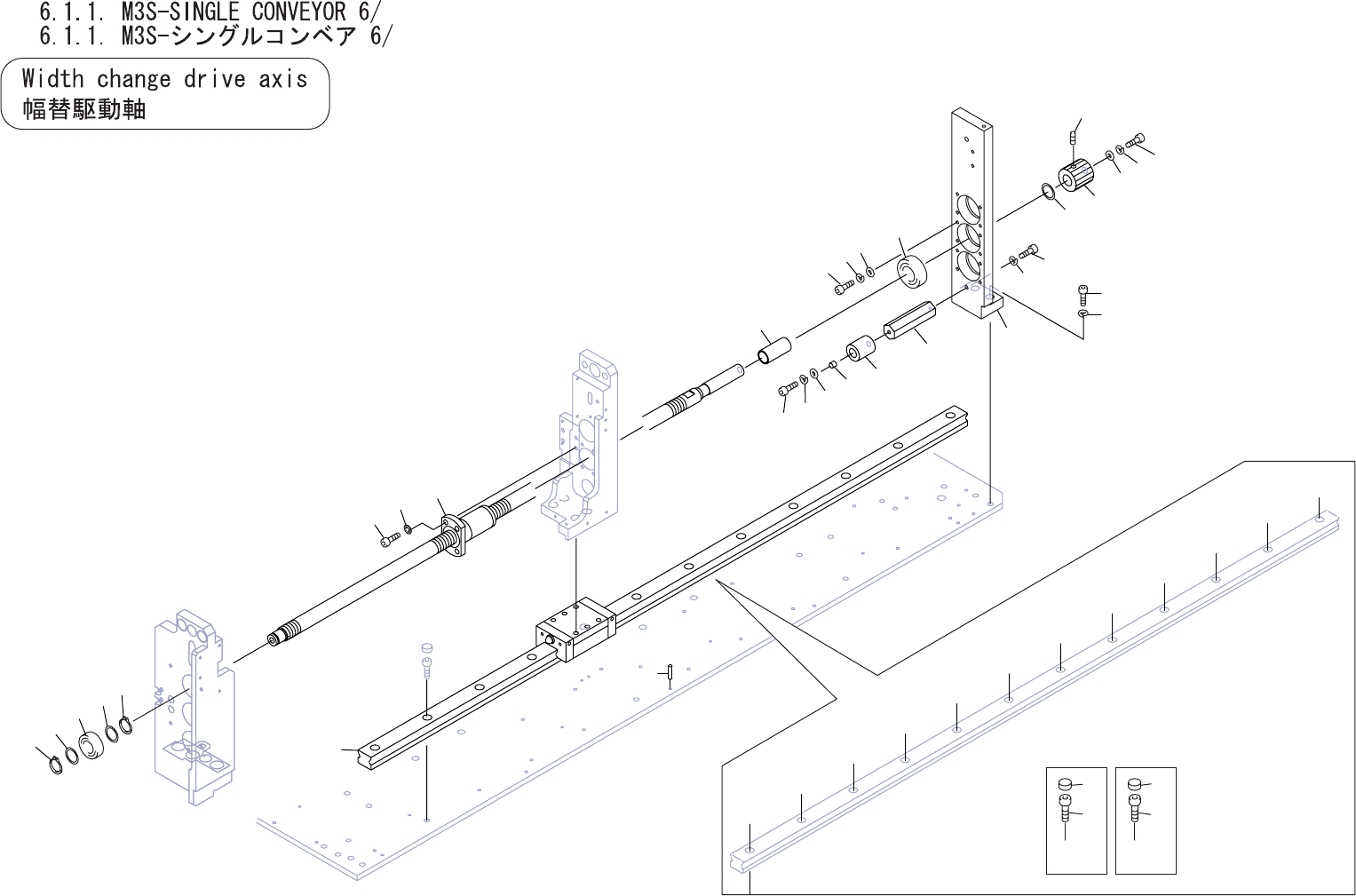 6.1.1. M3S-SINGLE CONVEYOR 6/
6.1.1. M3S-シングルコンベア 6/

Width change drive axis
幅替駆動軸