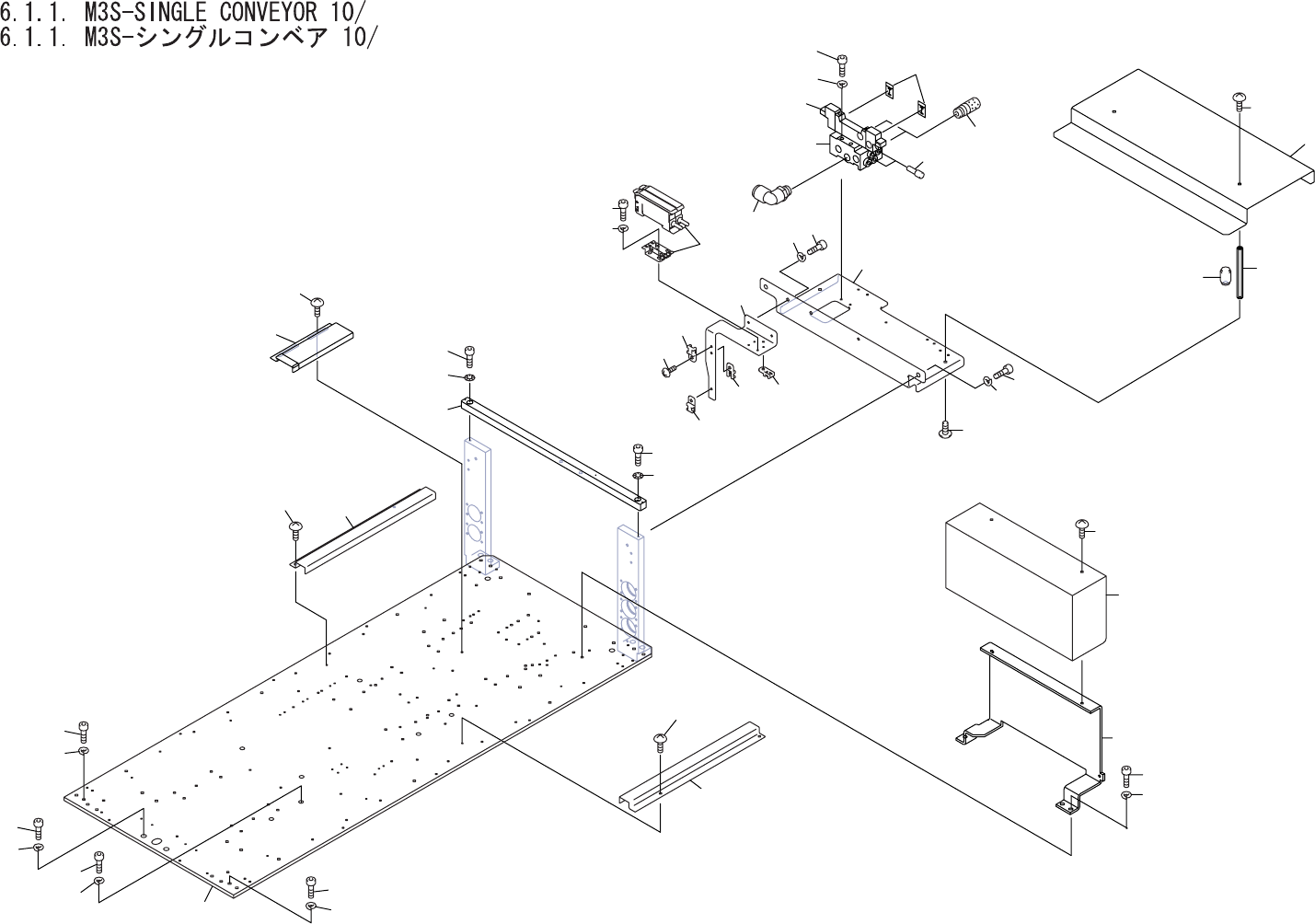 6.1.1. M3S-SINGLE CONVEYOR 10/
6.1.1. M3S-シングルコンベア 10/