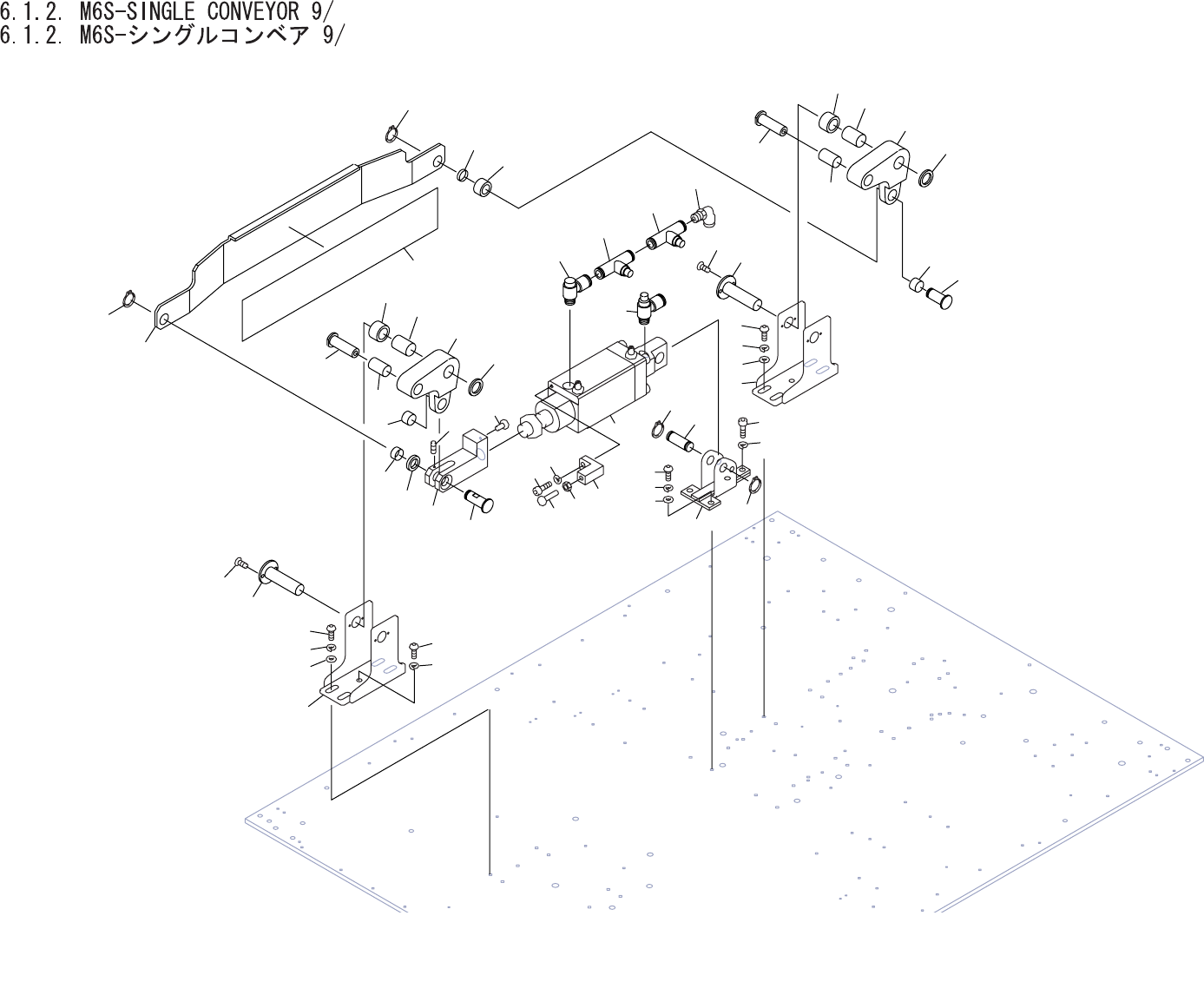 6.1.2. M6S-SINGLE CONVEYOR 9/
6.1.2. M6S-シングルコンベア 9/