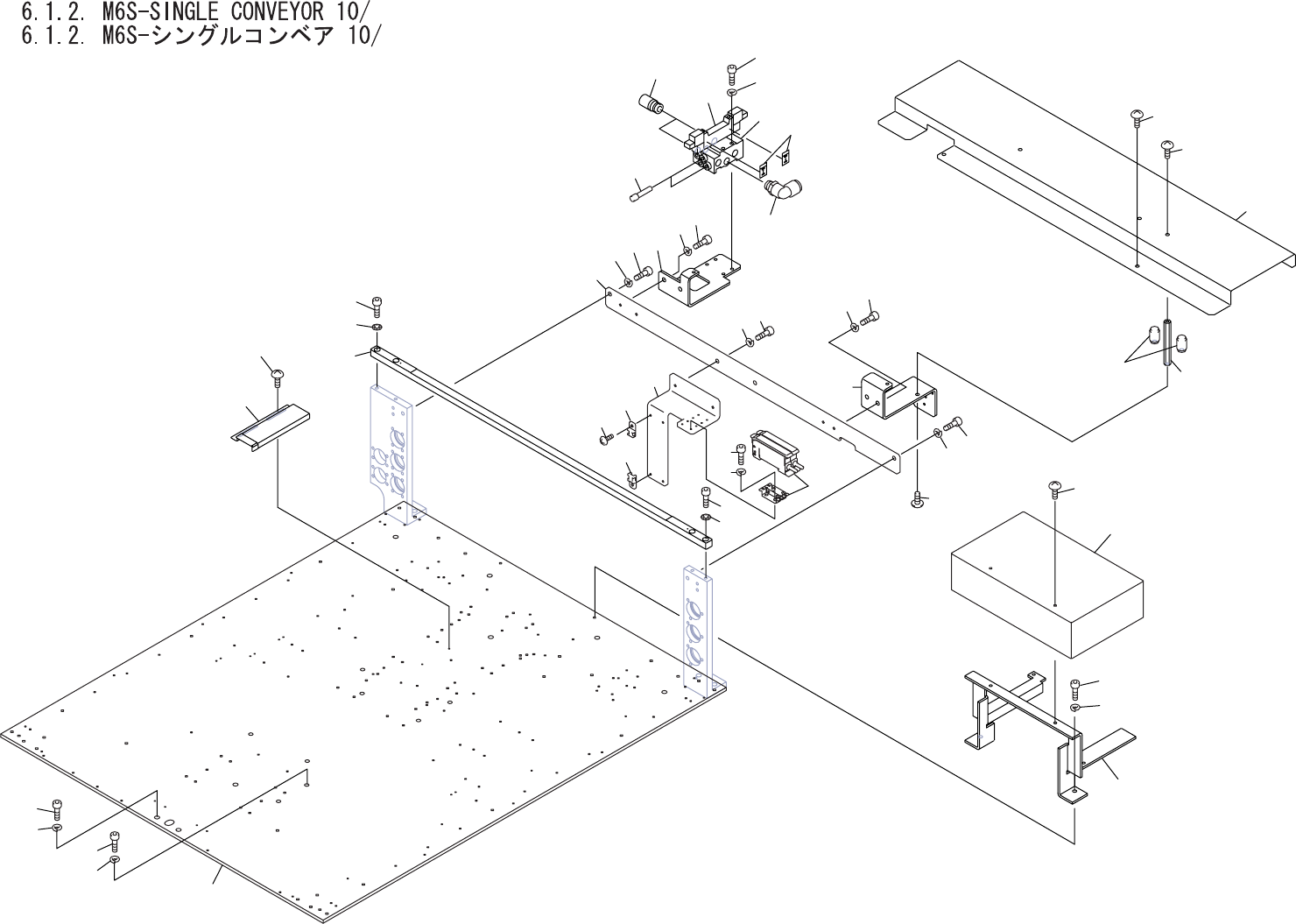 6.1.2. M6S-SINGLE CONVEYOR 10/
6.1.2. M6S-シングルコンベア 10/