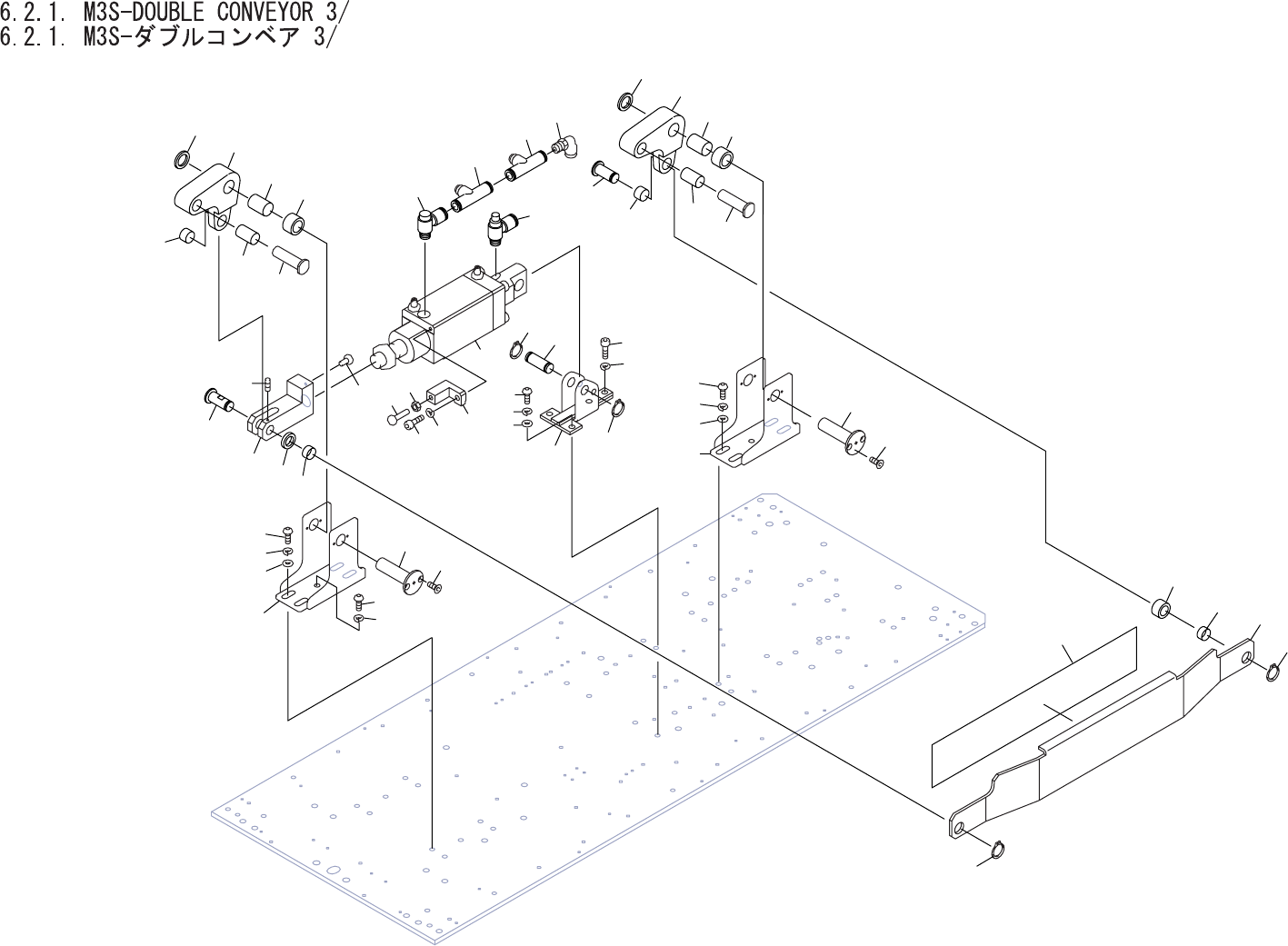 6.2.1. M3S-DOUBLE CONVEYOR 3/
6.2.1. M3S-ダブルコンベア 3/