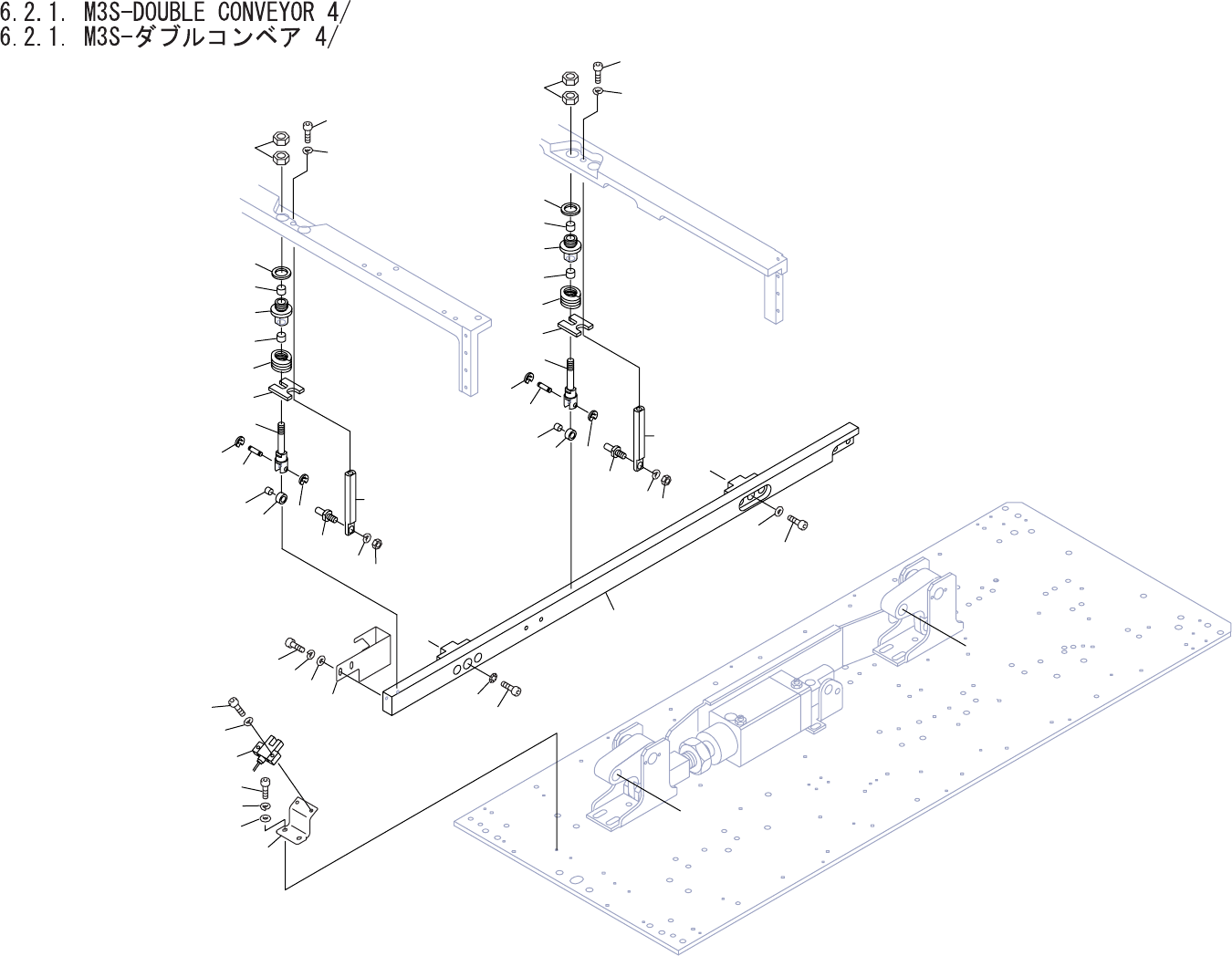 6.2.1. M3S-DOUBLE CONVEYOR 4/
6.2.1. M3S-ダブルコンベア 4/