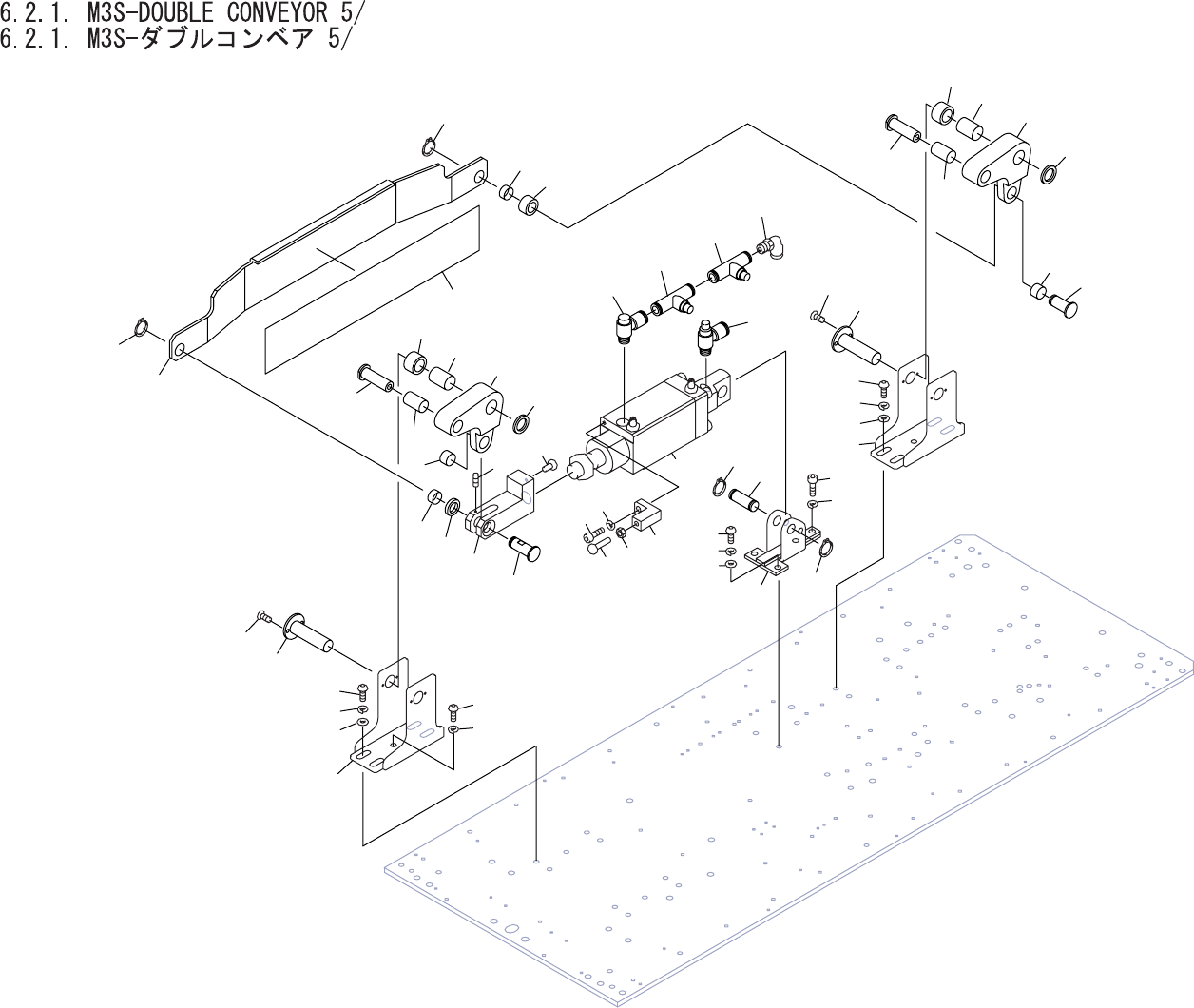 6.2.1. M3S-DOUBLE CONVEYOR 5/
6.2.1. M3S-ダブルコンベア 5/