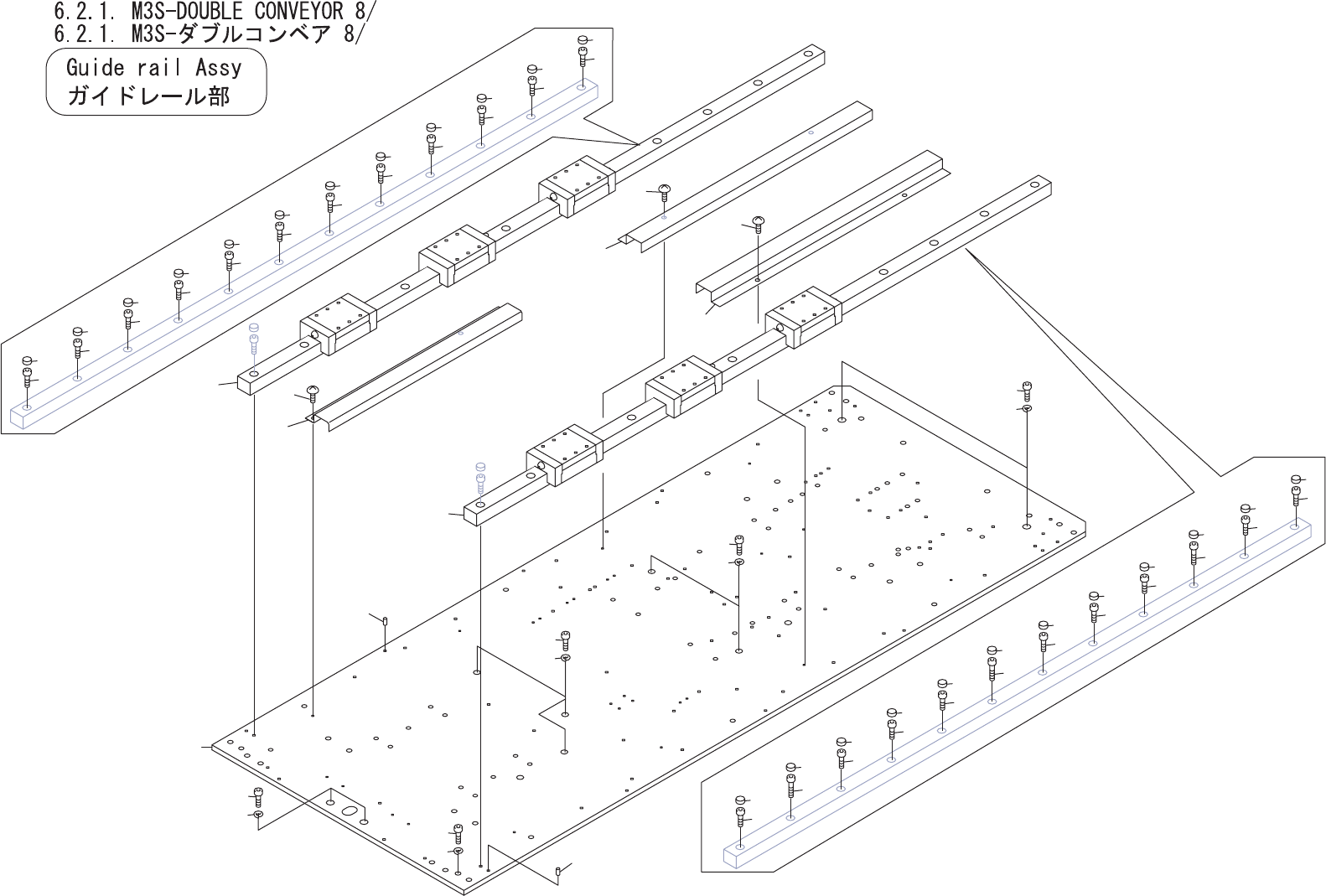 6.2.1. M3S-DOUBLE CONVEYOR 8/
6.2.1. M3S-ダブルコンベア 8/

Guide rail Assy
ガイドレール部