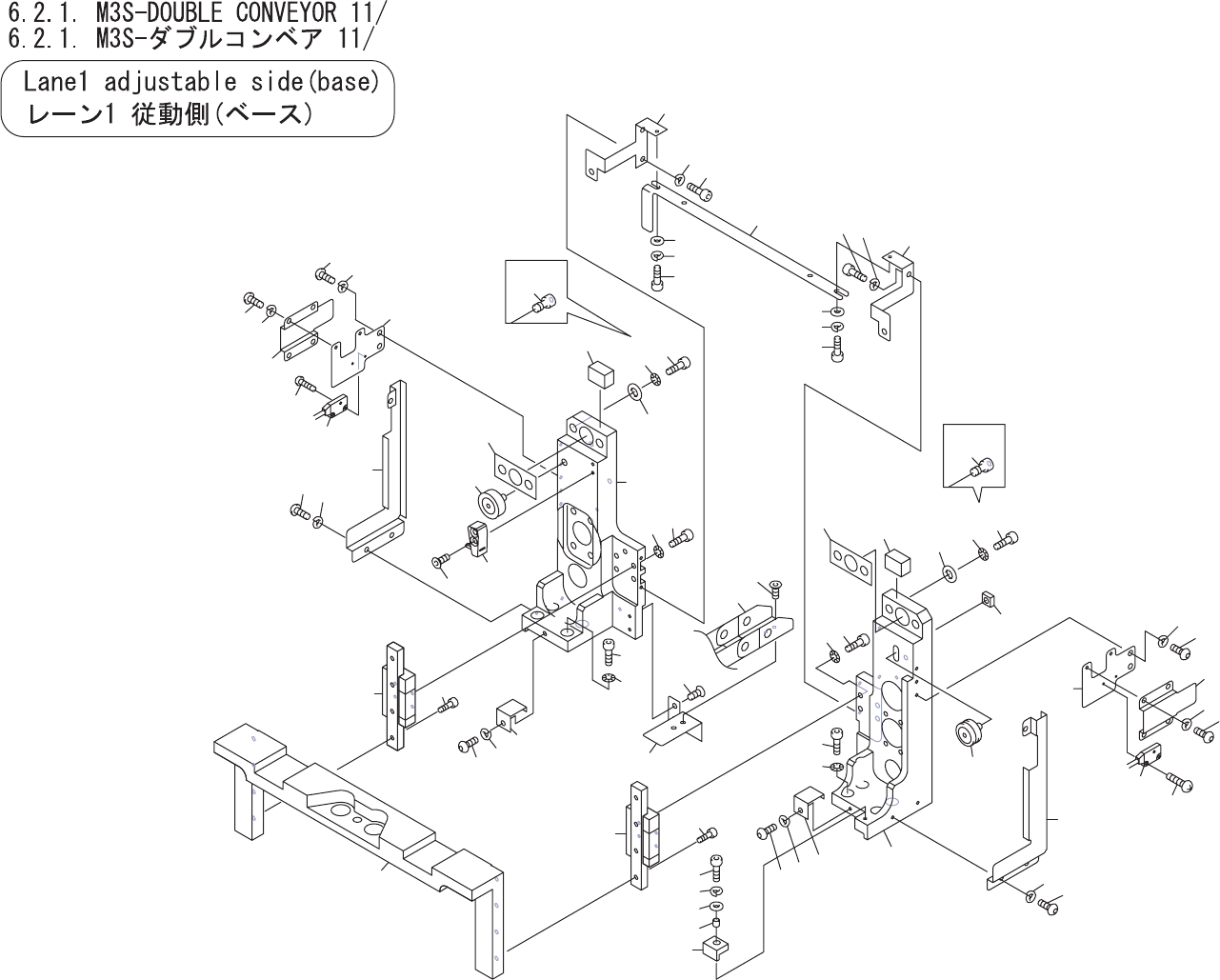 6.2.1. M3S-DOUBLE CONVEYOR 11/
6.2.1. M3S-ダブルコンベア 11/

Lane1 adjustable side(base)
レーン1 従動側(ベース)