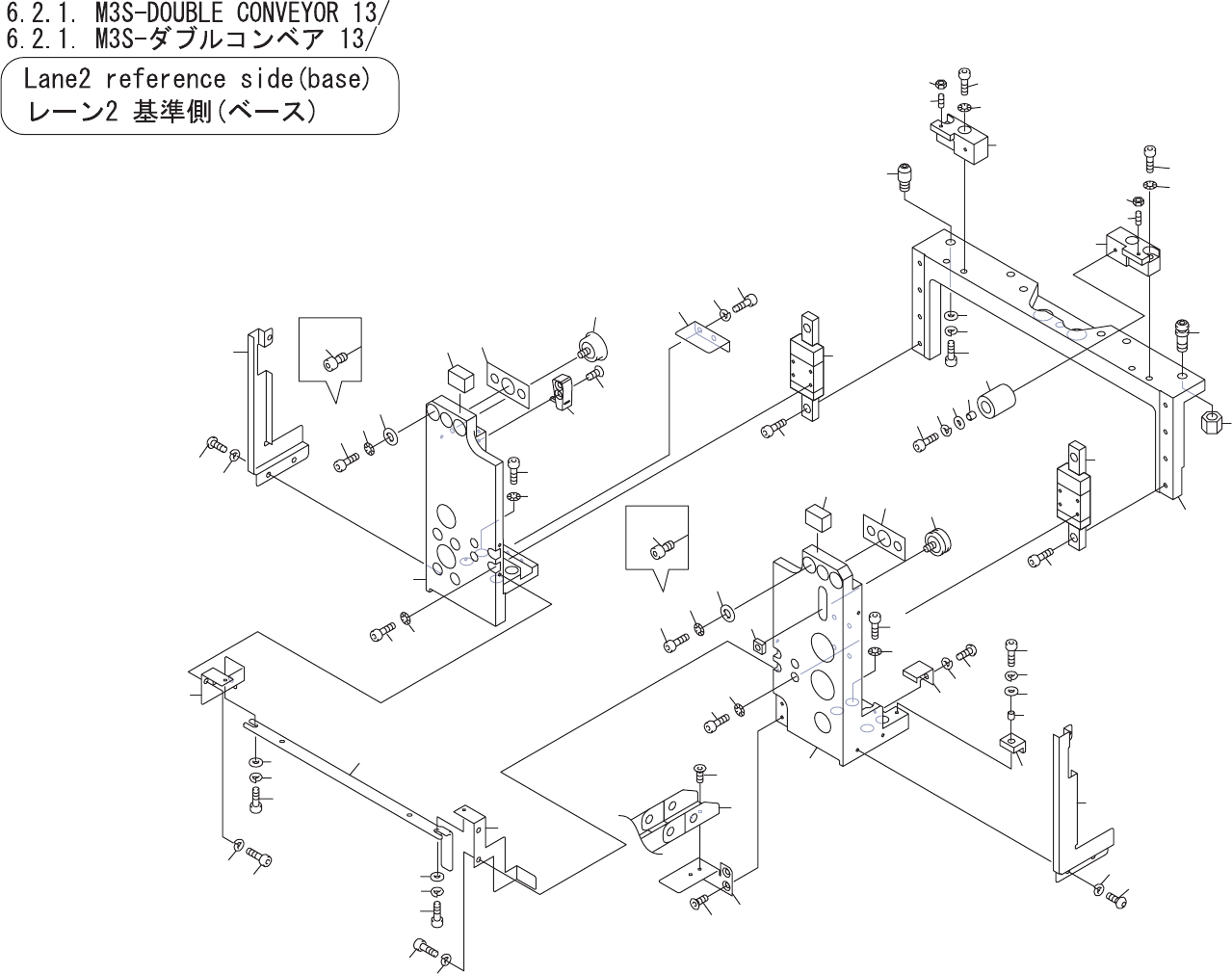 6.2.1. M3S-DOUBLE CONVEYOR 13/
6.2.1. M3S-ダブルコンベア 13/

Lane2 reference side(base)
レーン2 基準側(ベース)