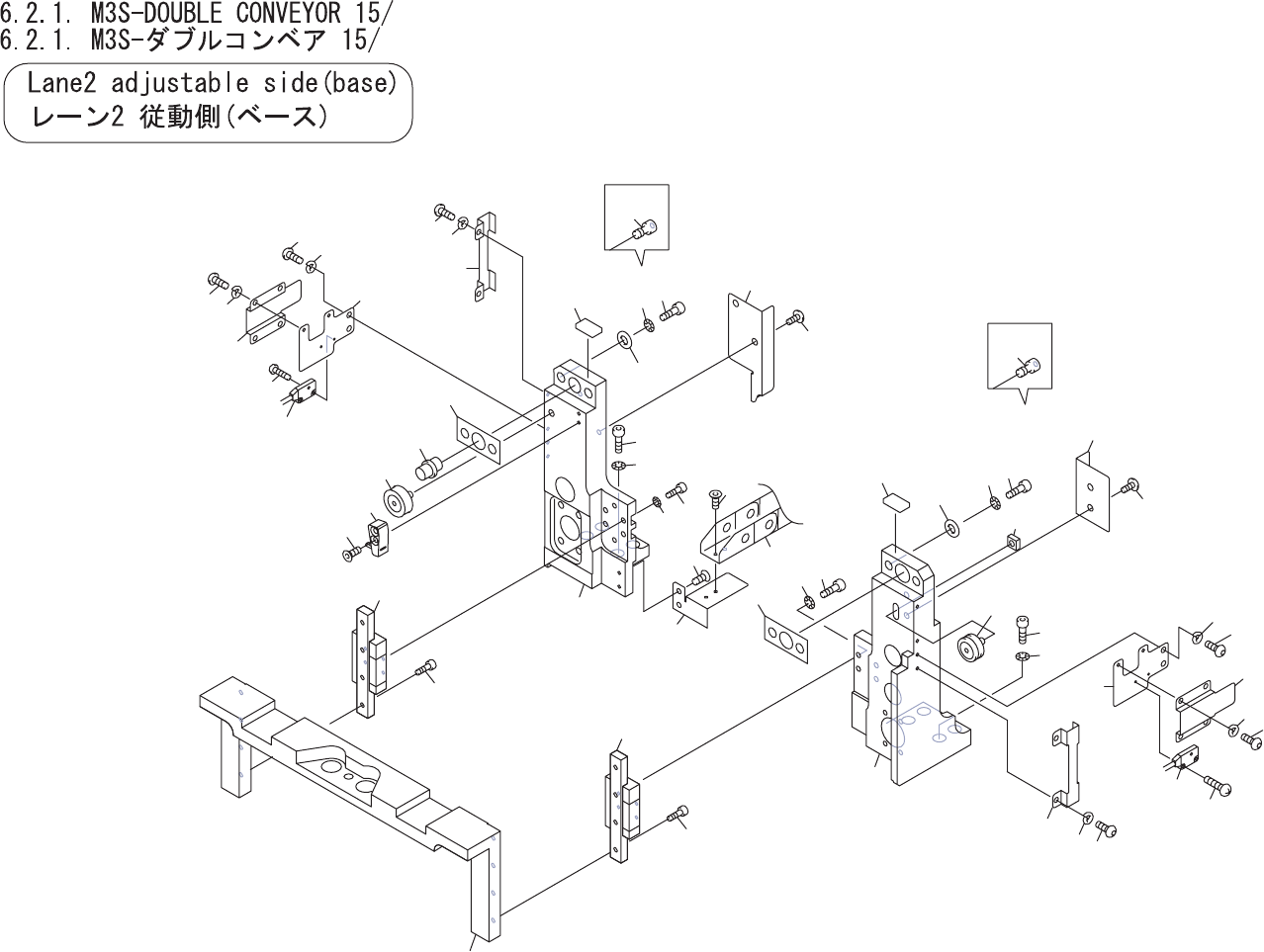 6.2.1. M3S-DOUBLE CONVEYOR 15/
6.2.1. M3S-ダブルコンベア 15/

Lane2 adjustable side(base)
レーン2 従動側(ベース)