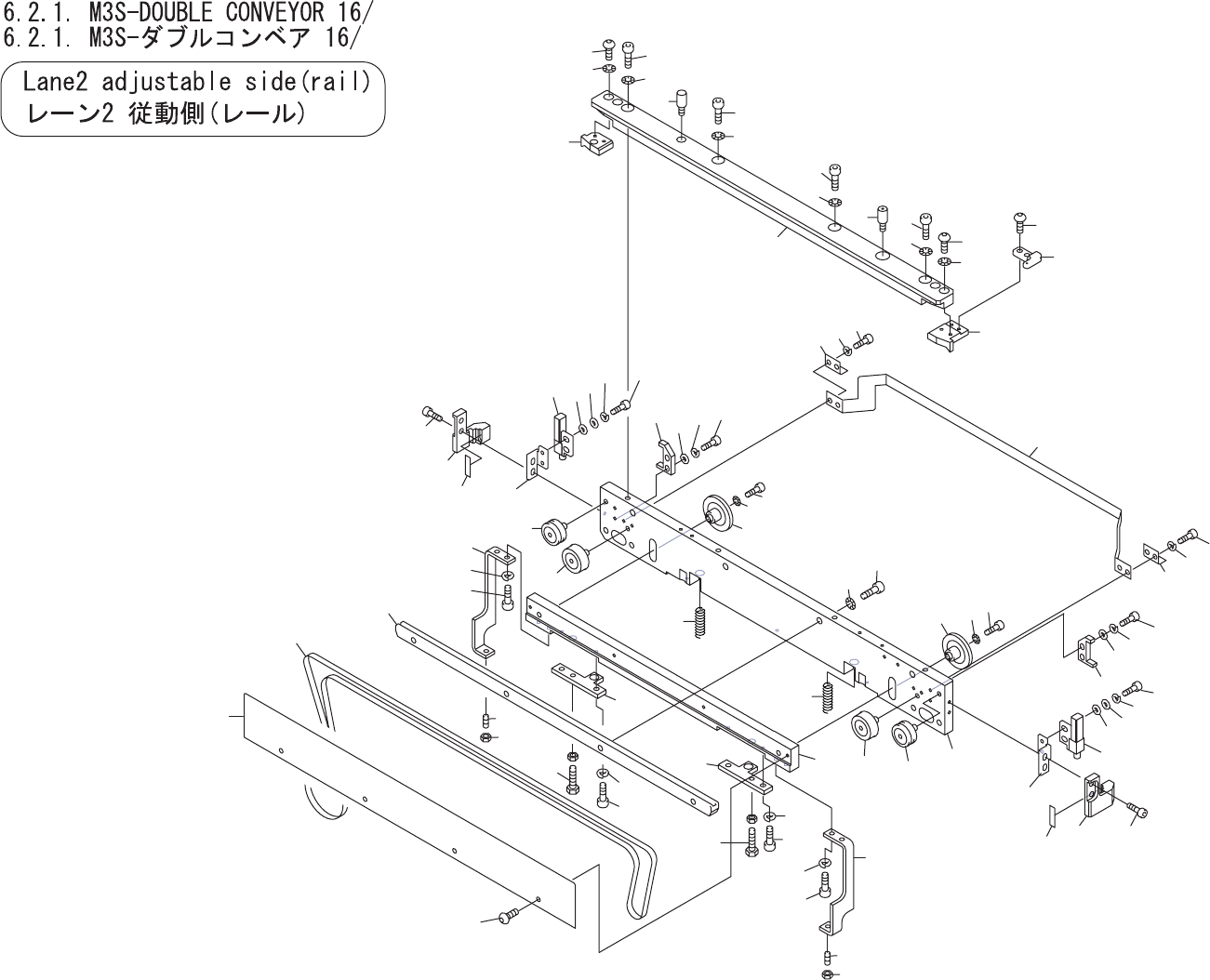 6.2.1. M3S-DOUBLE CONVEYOR 16/
6.2.1. M3S-ダブルコンベア 16/

Lane2 adjustable side(rail)
レーン2 従動側(レール)