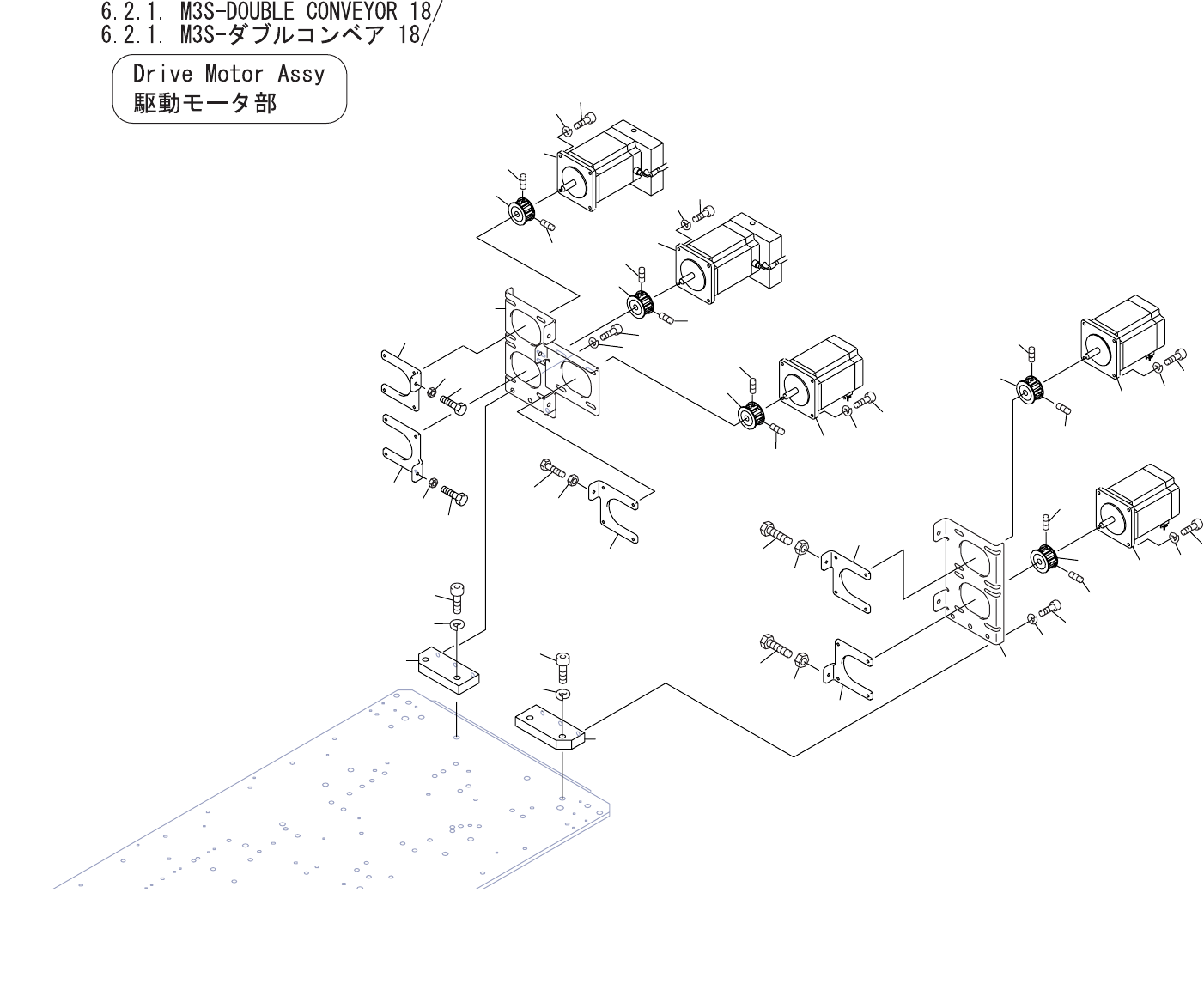 6.2.1. M3S-DOUBLE CONVEYOR 18/
6.2.1. M3S-ダブルコンベア 18/

Drive Motor Assy
駆動モータ部