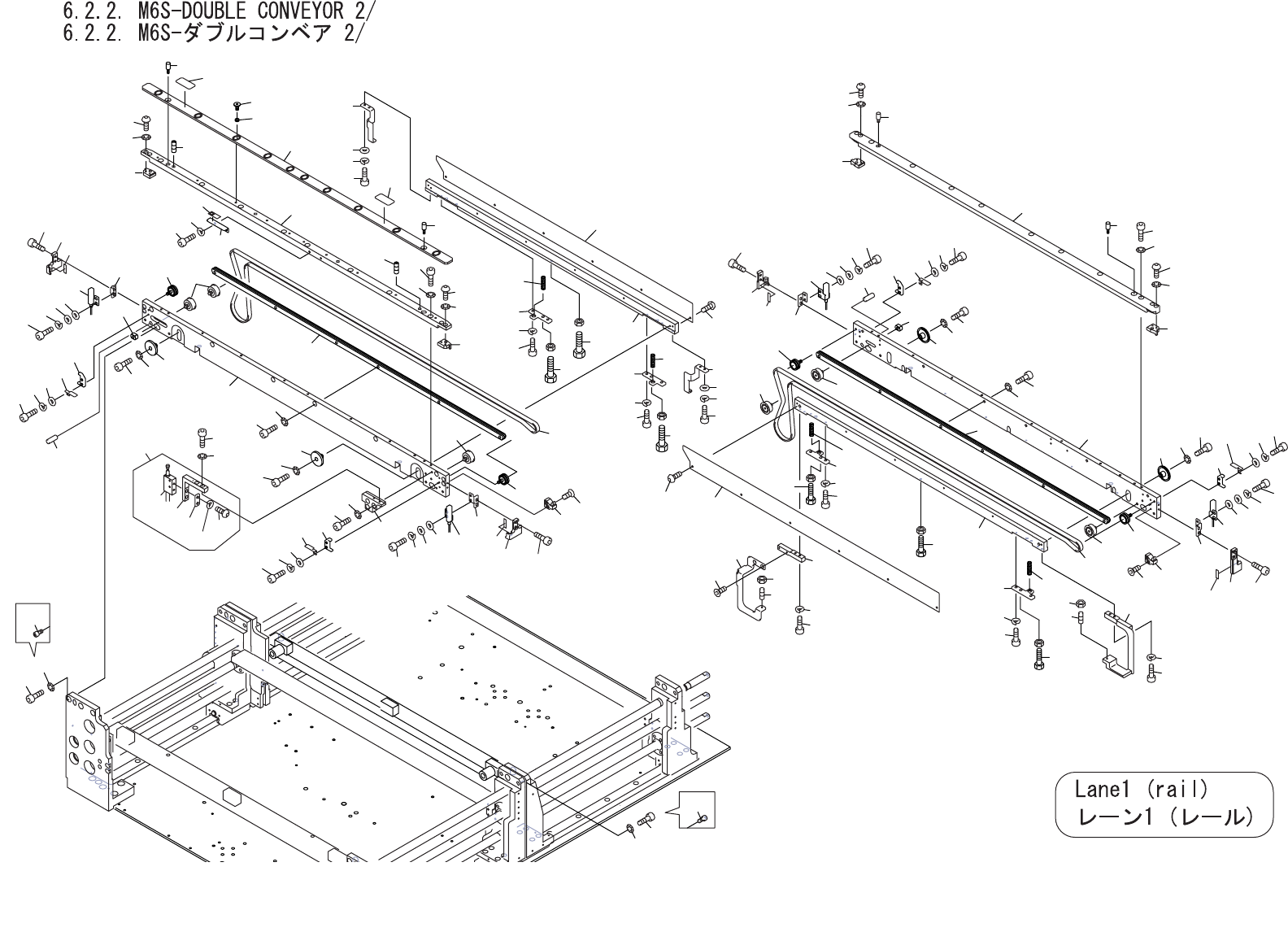 6.2.2. M6S-DOUBLE CONVEYOR 2/
6.2.2. M6S-ダブルコンベア 2/

Lane1 (rail)
レーン1 (レール)