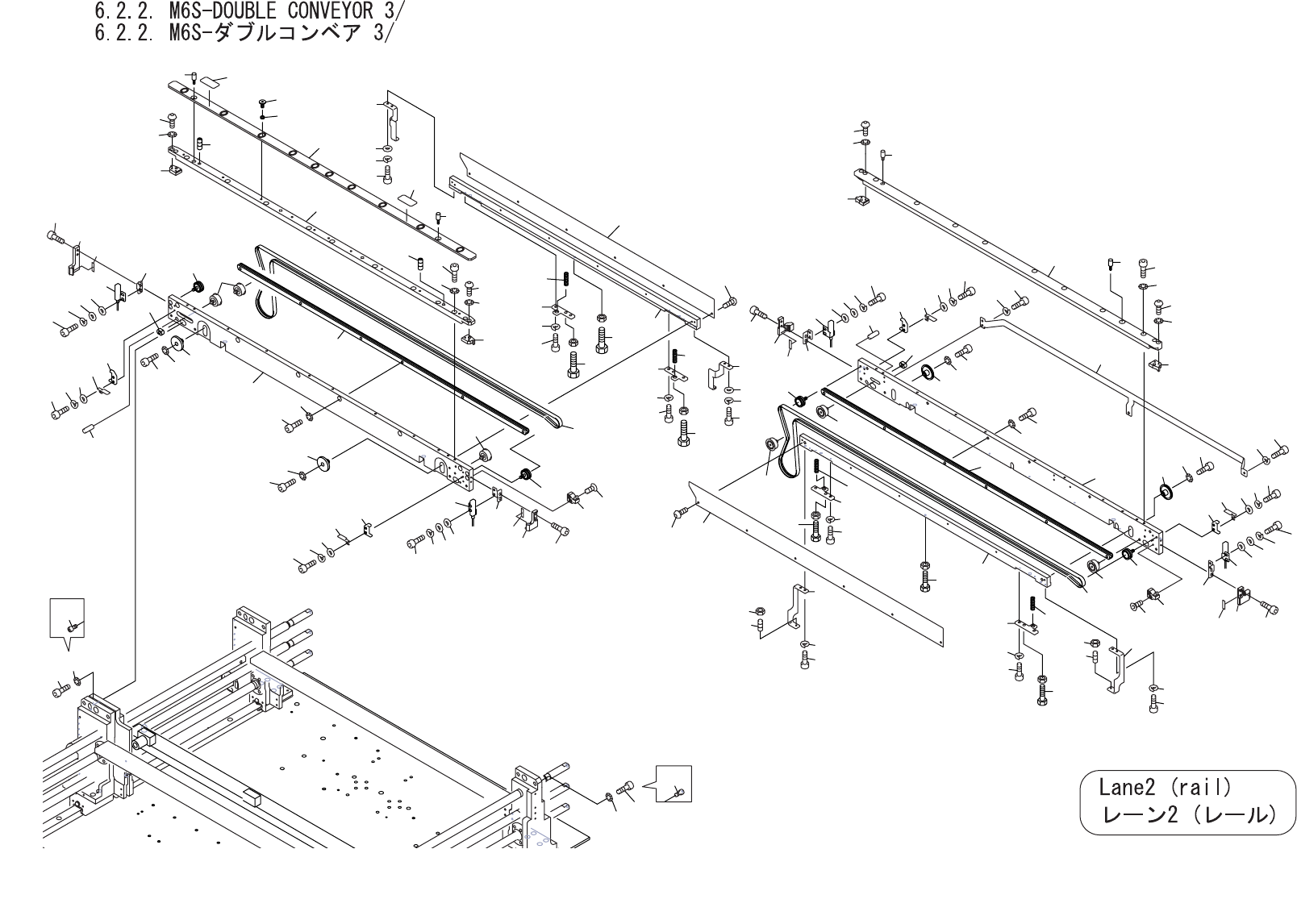 6.2.2. M6S-DOUBLE CONVEYOR 3/
6.2.2. M6S-ダブルコンベア 3/

Lane2 (rail)
レーン2 (レール)