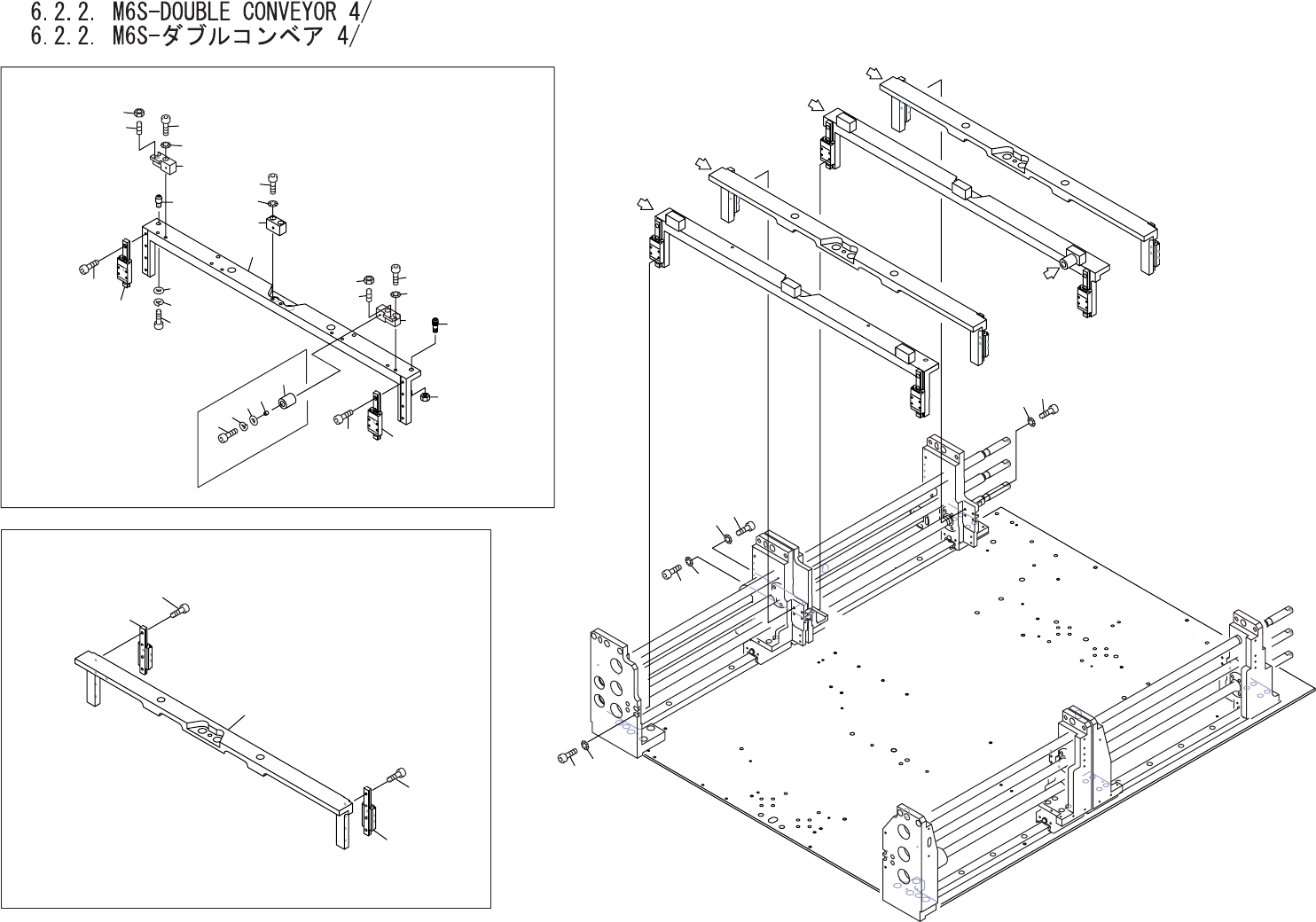 6.2.2. M6S-DOUBLE CONVEYOR 4/
6.2.2. M6S-ダブルコンベア 4/