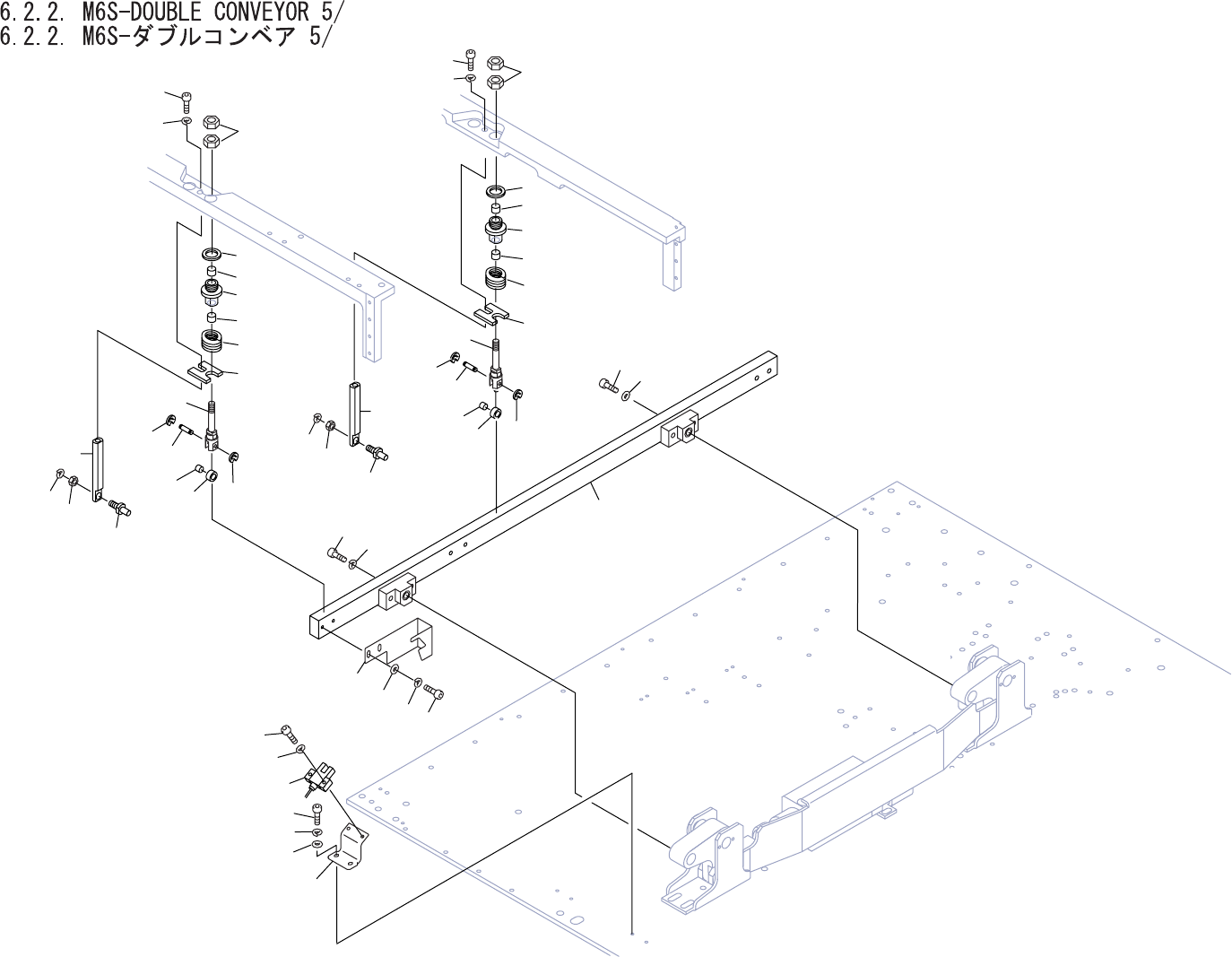 6.2.2. M6S-DOUBLE CONVEYOR 5/
6.2.2. M6S-ダブルコンベア 5/