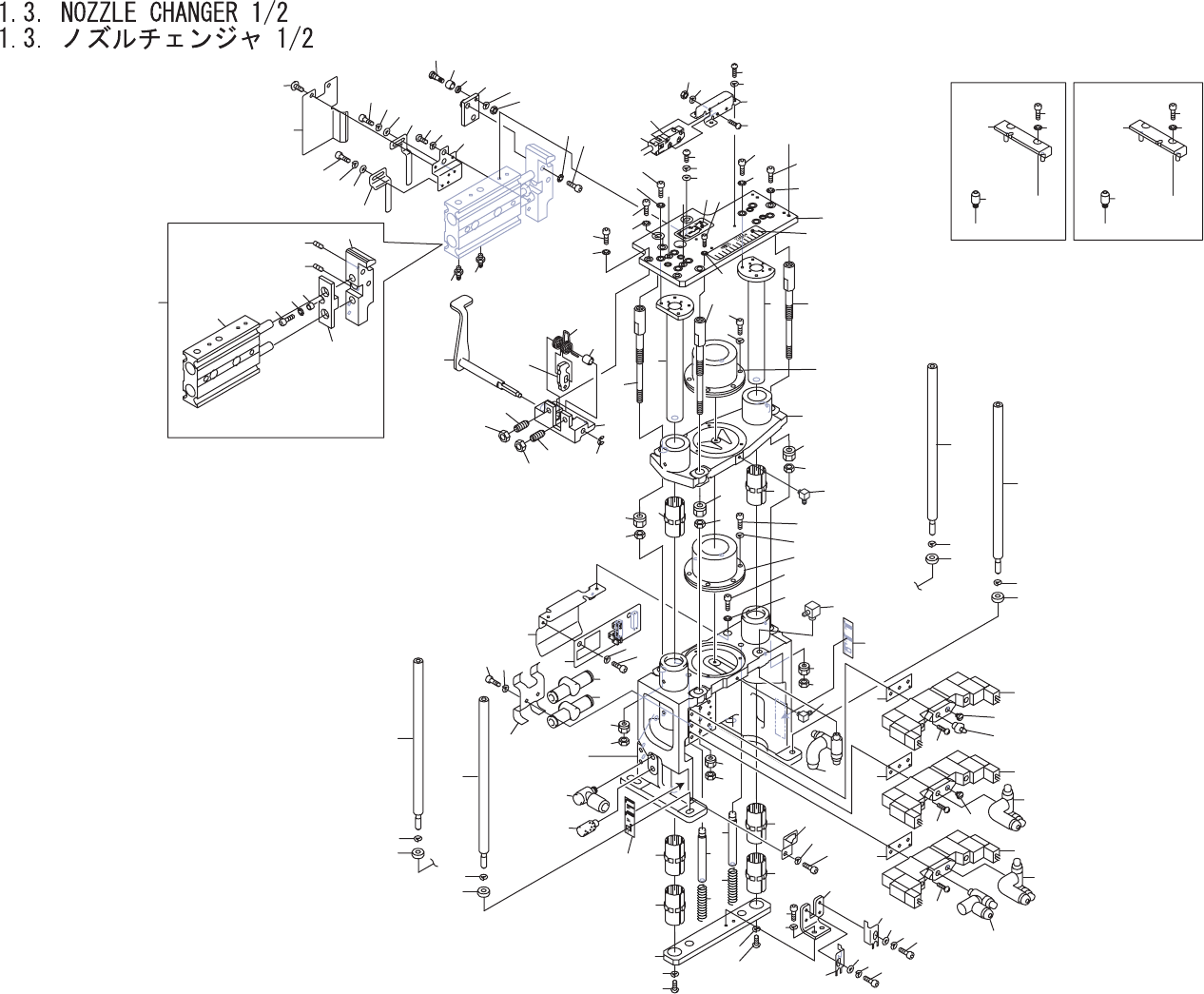 1.3. NOZZLE CHANGER 1/2
1.3. ノズルチェンジャ 1/2