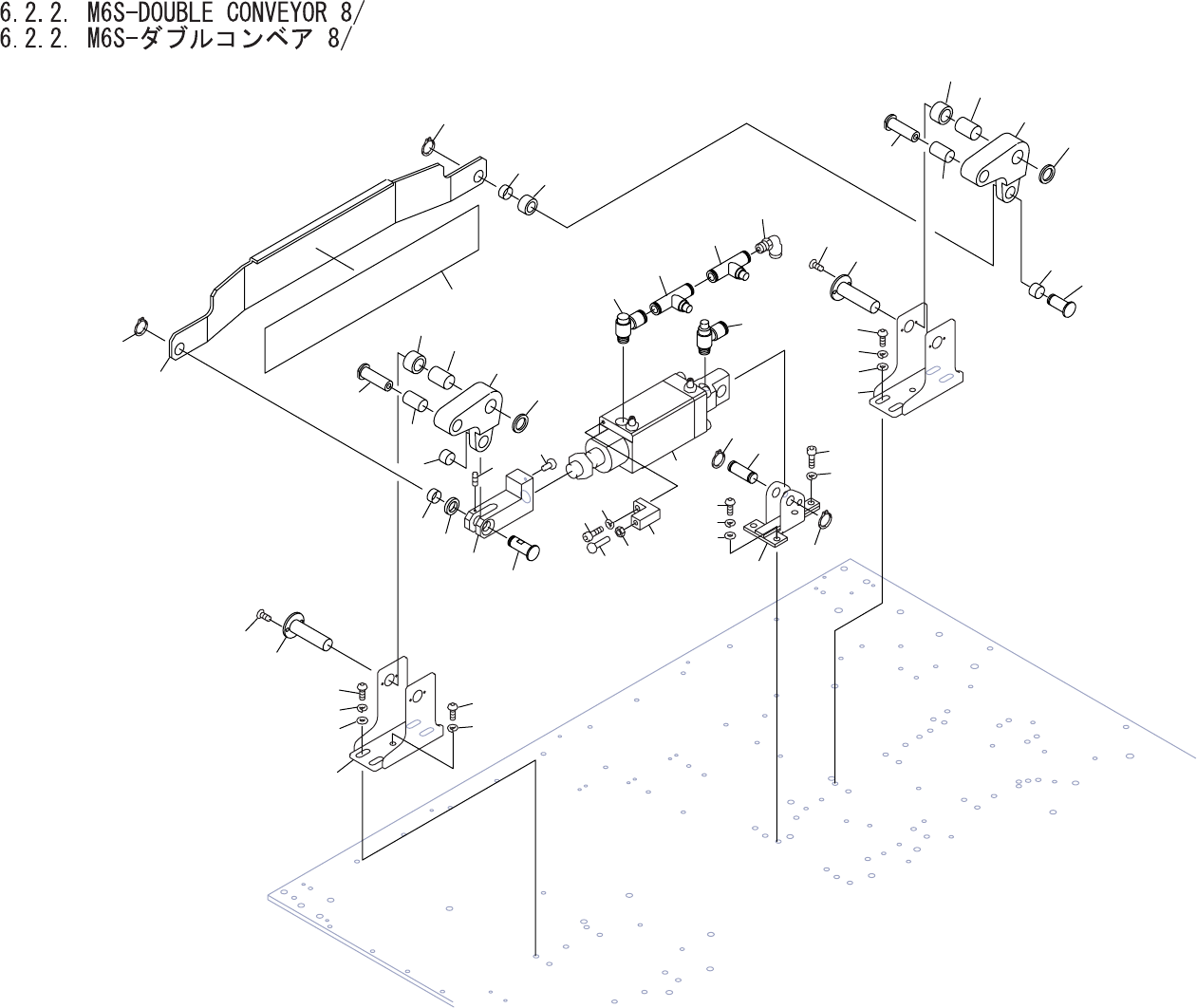 6.2.2. M6S-DOUBLE CONVEYOR 8/
6.2.2. M6S-ダブルコンベア 8/