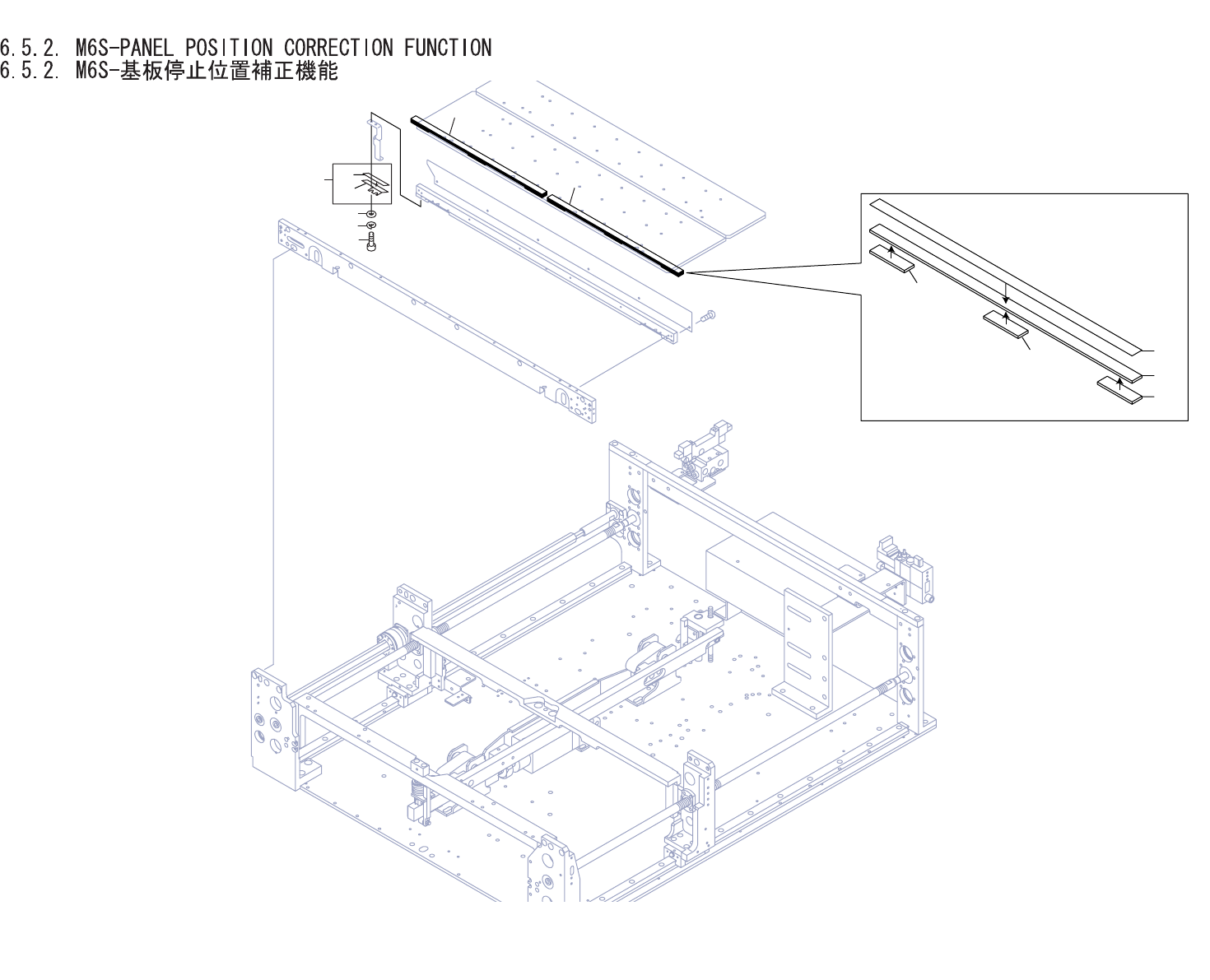 6.5.2. M6S-PANEL POSITION CORRECTION FUNCTION
6.5.2. M6S-基板停止位置補正機能