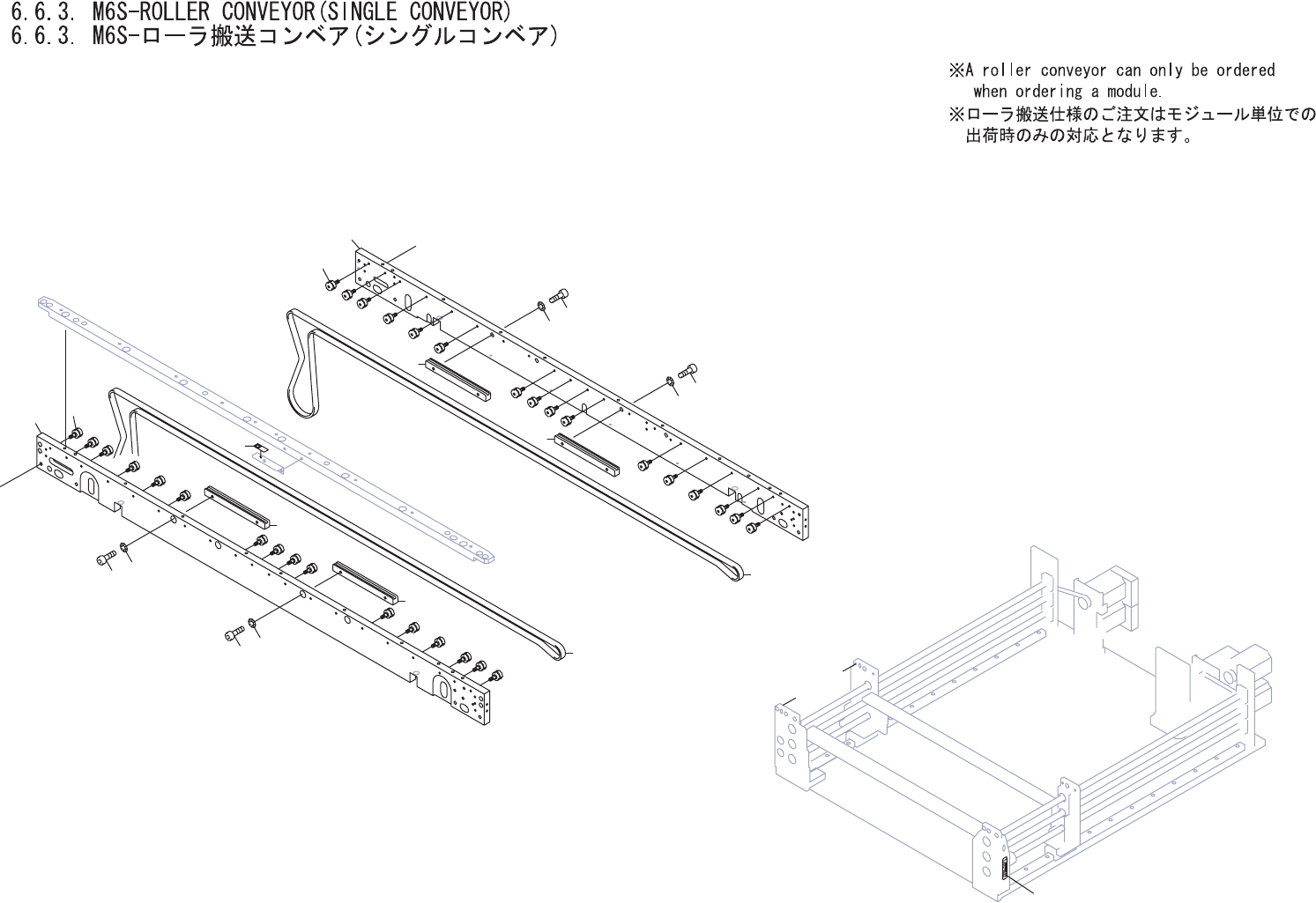 6.6.3. M6S-ROLLER CONVEYOR(SINGLE CONVEYOR)
6.6.3. M6S-ローラ搬送コンベア(シングルコンベア)

※A roller conveyor can only be ordered when ordering a module.
※ローラ搬送仕様のご注文はモジュール単位での出荷時のみの対応となります。