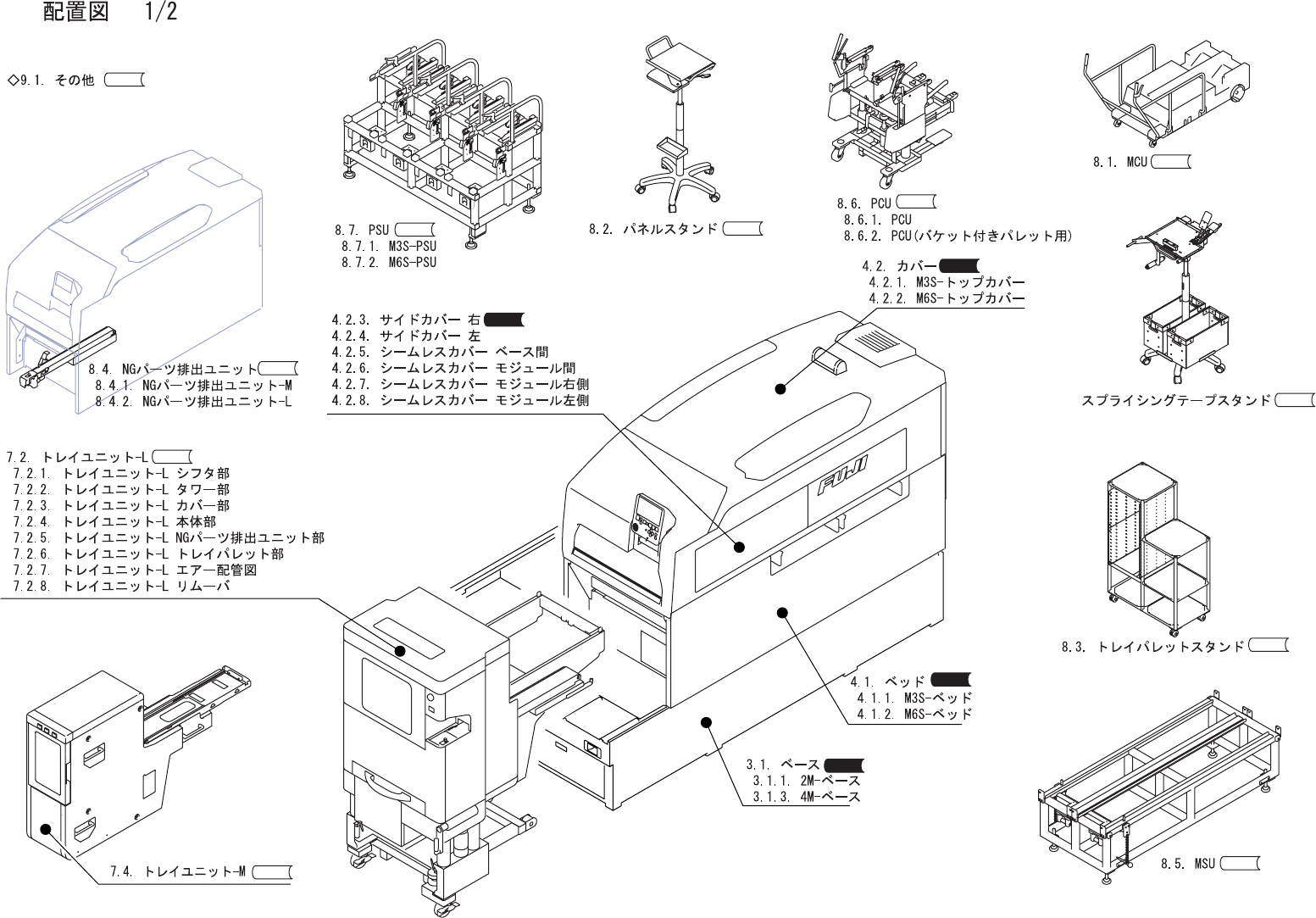 配置図　1/2

◇9.1. その他

8.7. PSU
8.7.1. M3S-PSU
8.7.2. M6S-PSU

8.2. パネルスタンド

8.6. PCU
8.6.1. PCU
8.6.2. PCU(バケット付きパレット用)

8.1. MCU

4.2. カバー
4.2.1. M3S-トップカバー
4.2.2. M6S-トップカバー

4.2.3. サイドカバー 右
4.2.4. サイドカバー 左
4.2.5. シームレスカバー ベース間
4.2.6. シームレスカバー モジュール間
4.2.7. シームレスカバー モジュール右側
4.2.8. シームレスカバー モジュール左側

8.4. NGパーツ排出ユニット
8.4.1. NGパーツ排出ユニット-M
8.4.2. NGパーツ排出ユニット-L

スプライシングテープスタンド

7.2. トレイユニット-L
7.2.1. トレイユニット-L シフタ部
7.2.2. トレイユニット-L タワー部
7.2.3. トレイユニット-L カバー部
7.2.4. トレイユニット-L 本体部
7.2.5. トレイユニット-L NGパーツ排出ユニット部
7.2.6. トレイユニット-L トレイパレット部
7.2.7. トレイユニット-L エアー配管図
7.2.8. トレイユニット-L リムーバ

FUJI

8.3. トレイパレットスタンド

4.1. ベッド
4.1.1. M3S-ベッド
4.1.2. M6S-ベッド

3.1. ベース
3.1.1. 2M-ベース
3.1.3. 4M-ベース

7.4. トレイユニット-M

8.5. MSU