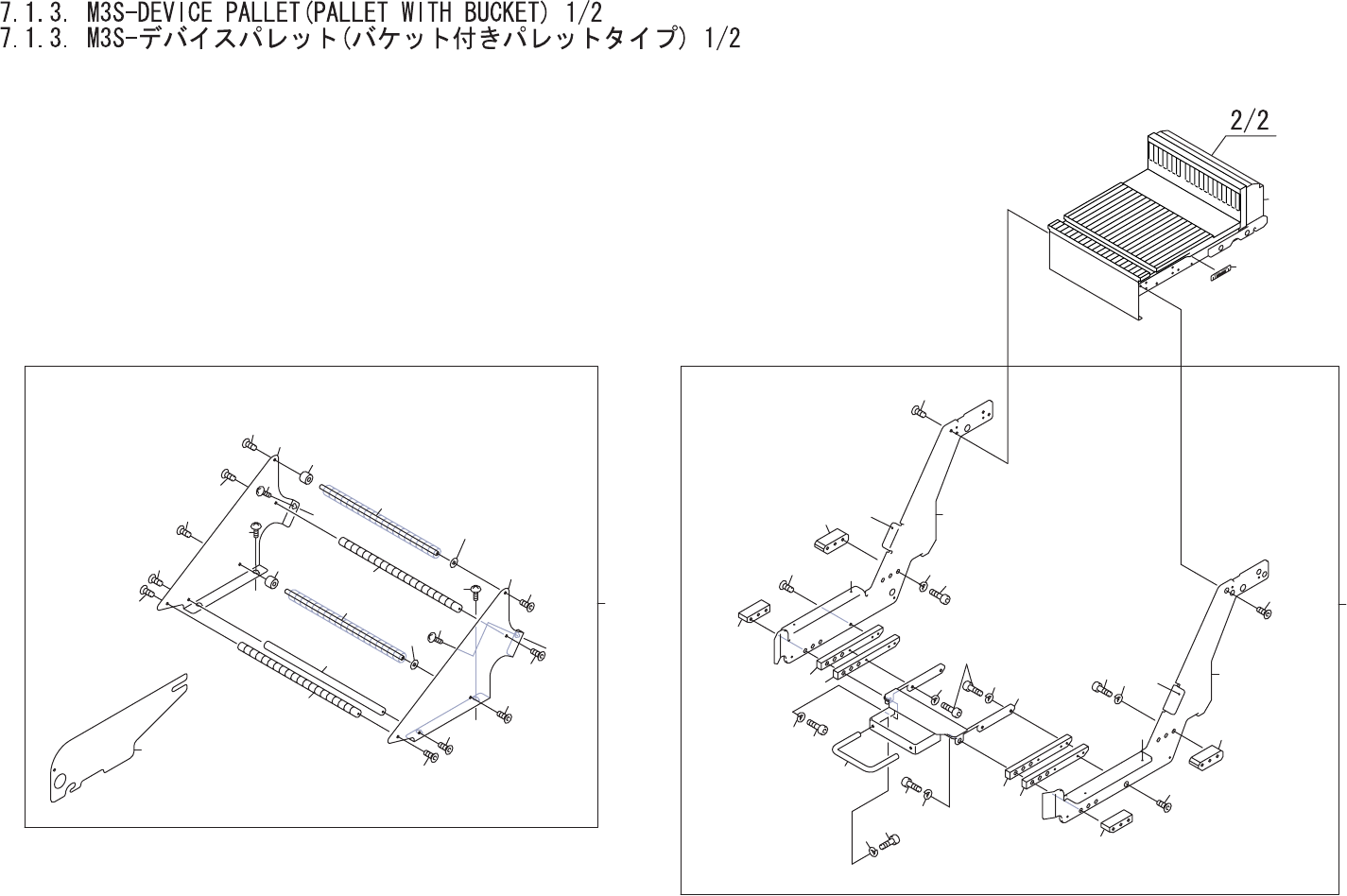 7.1.3. M3S-DEVICE PALLET(PALLET WITH BUCKET) 1/2
7.1.3. M3S-デバイスパレット(バケット付きパレットタイプ) 1/2

2/2