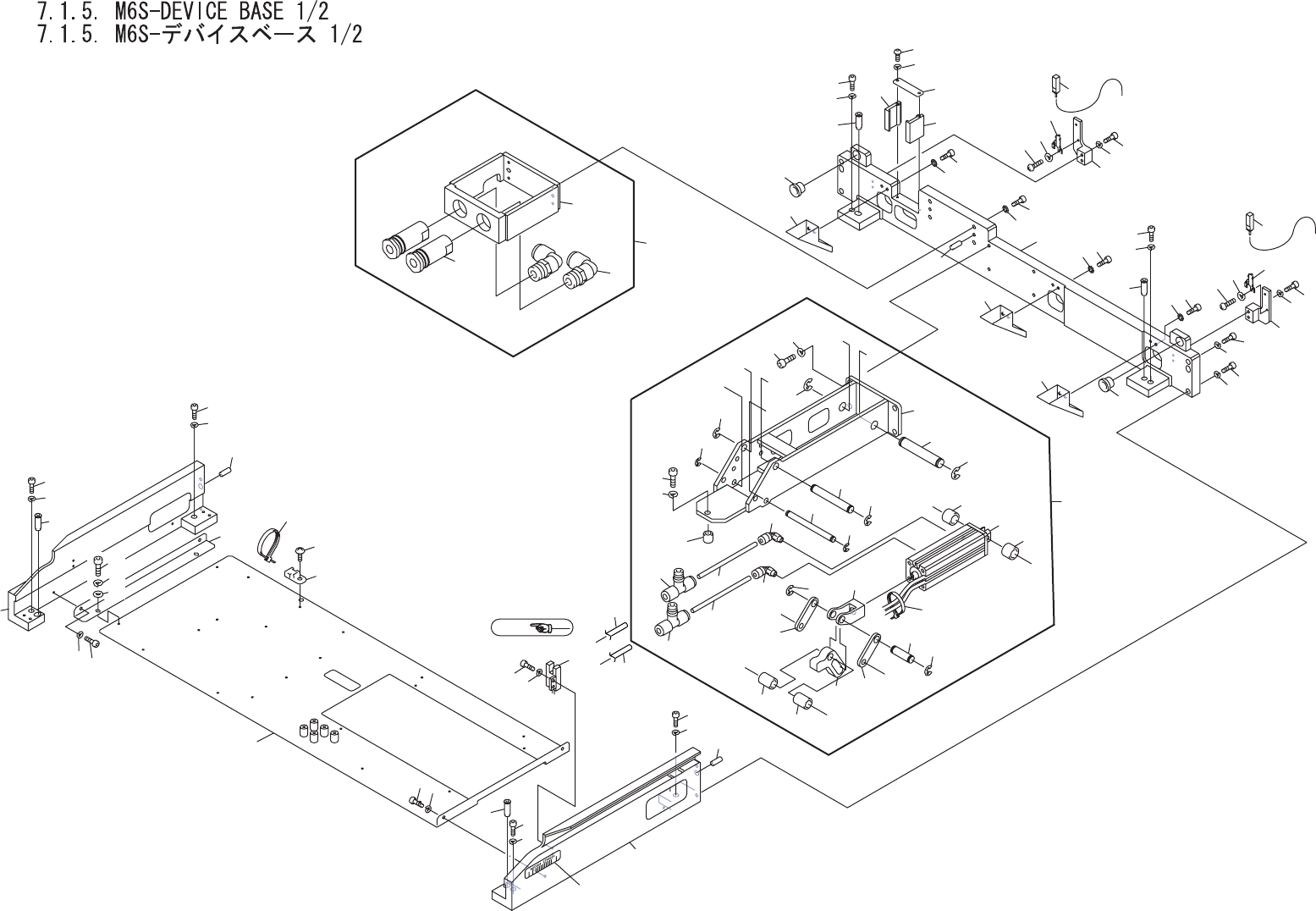 7.1.5. M6S-DEVICE BASE 1/2
7.1.5. M6S-デバイスベース 1/2