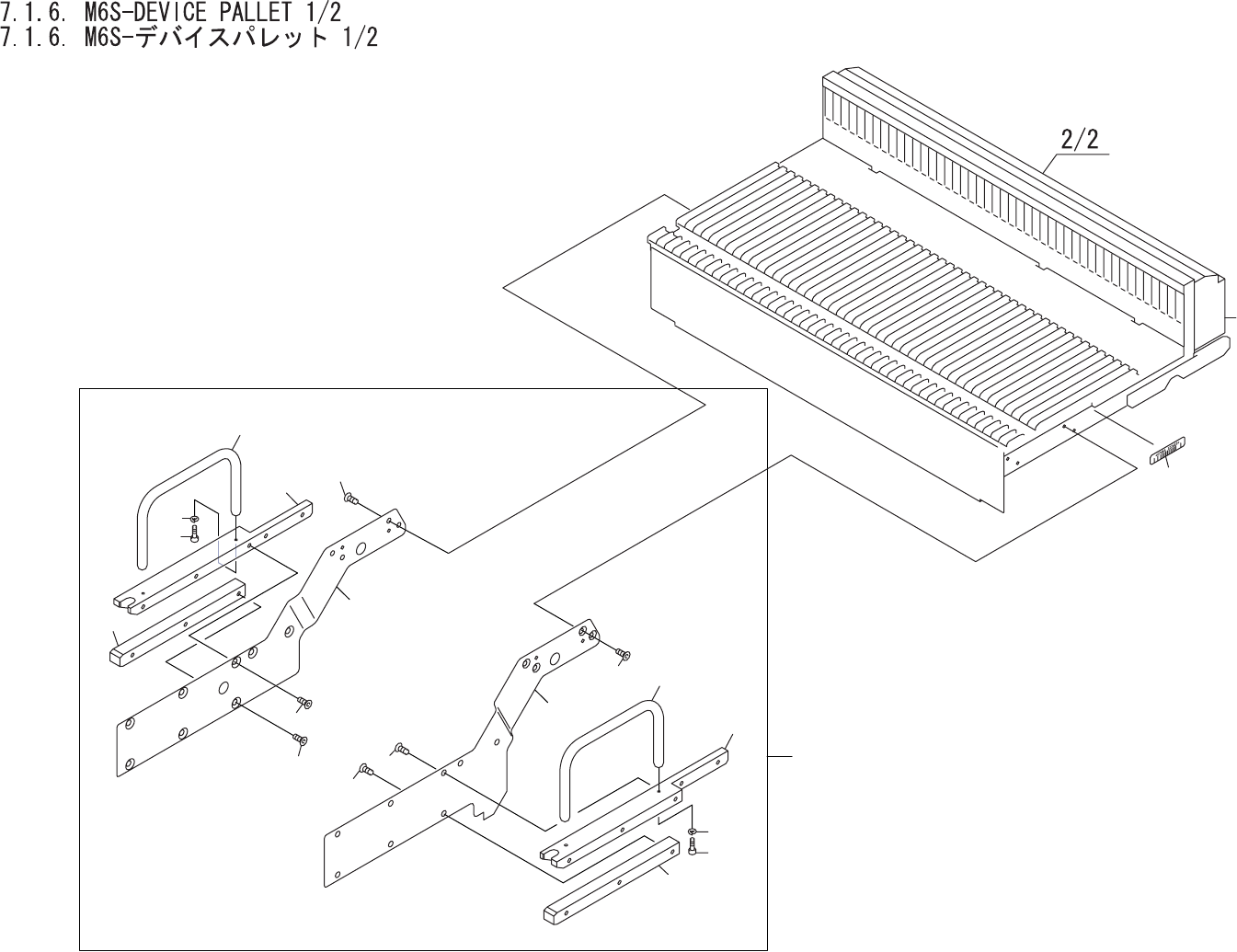 7.1.6. M6S-DEVICE PALLET 1/2
7.1.6. M6S-デバイスパレット 1/2

2/2