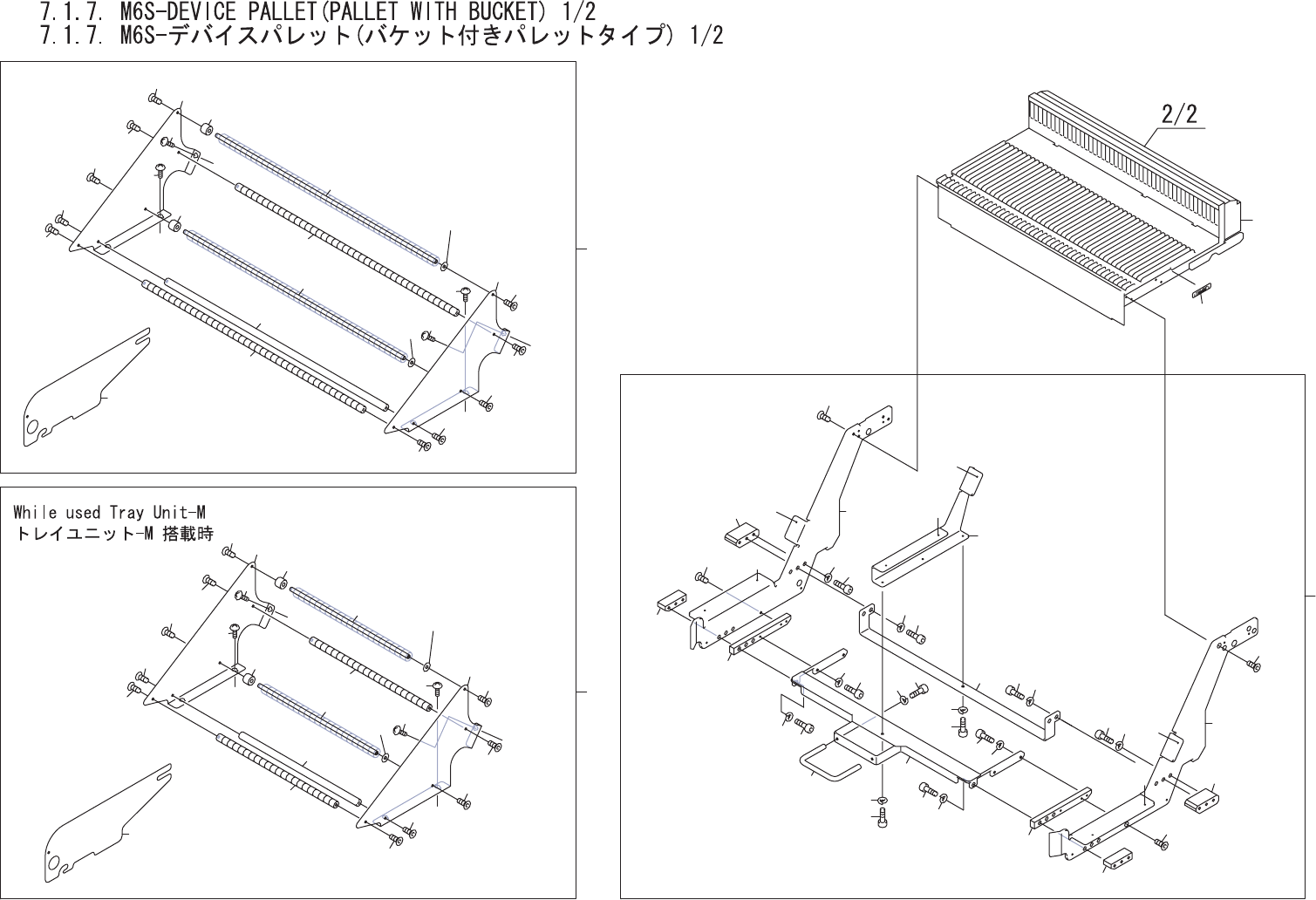 7.1.7. M6S-DEVICE PALLET(PALLET WITH BUCKET) 1/2
7.1.7. M6S-デバイスパレット(バケット付きパレットタイプ) 1/2

2/2

While used Tray Unit-M
トレイユニット-M 搭載時