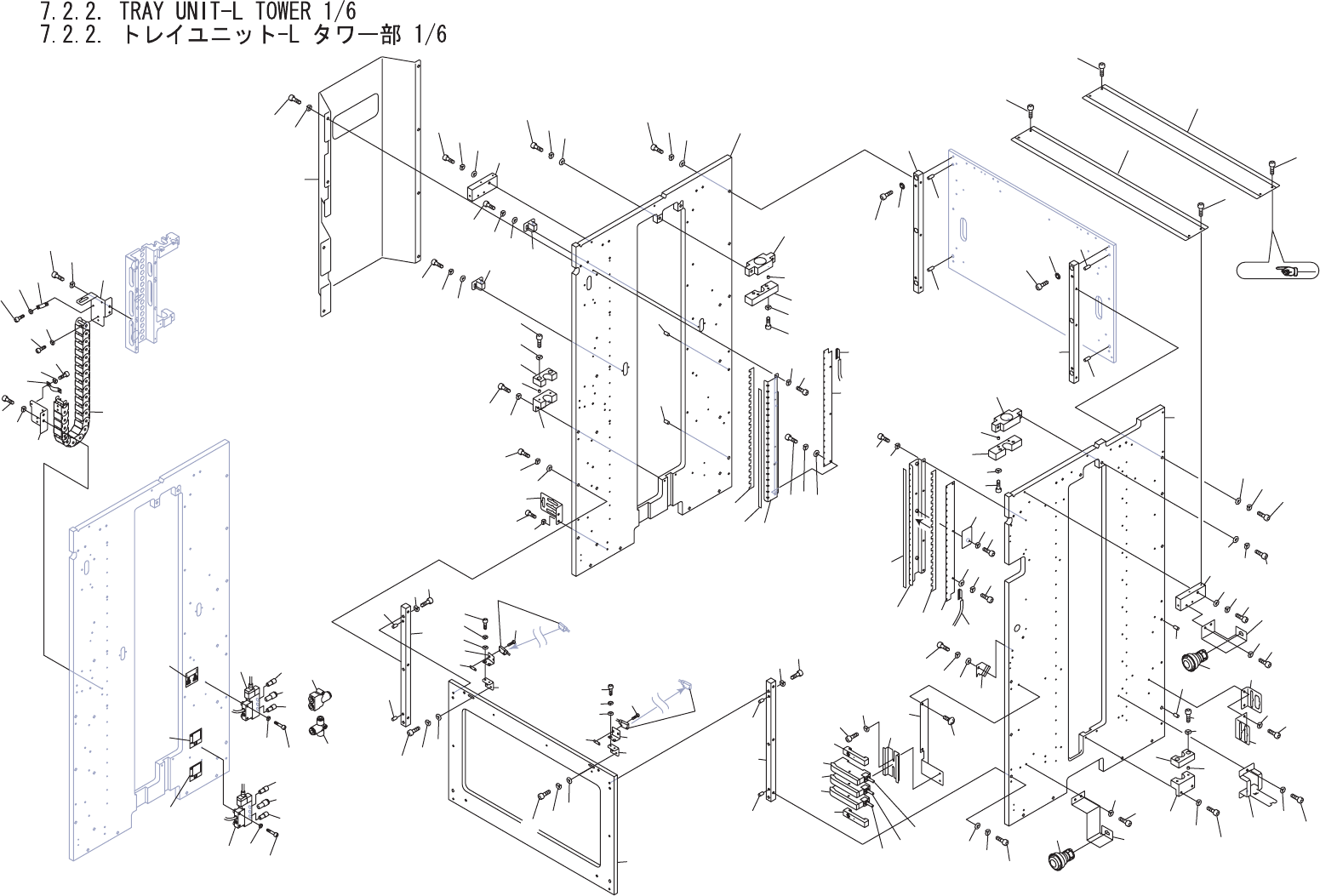 7.2.2. TRAY UNIT-L TOWER 1/6
7.2.2. トレイユニット-L タワー部 1/6