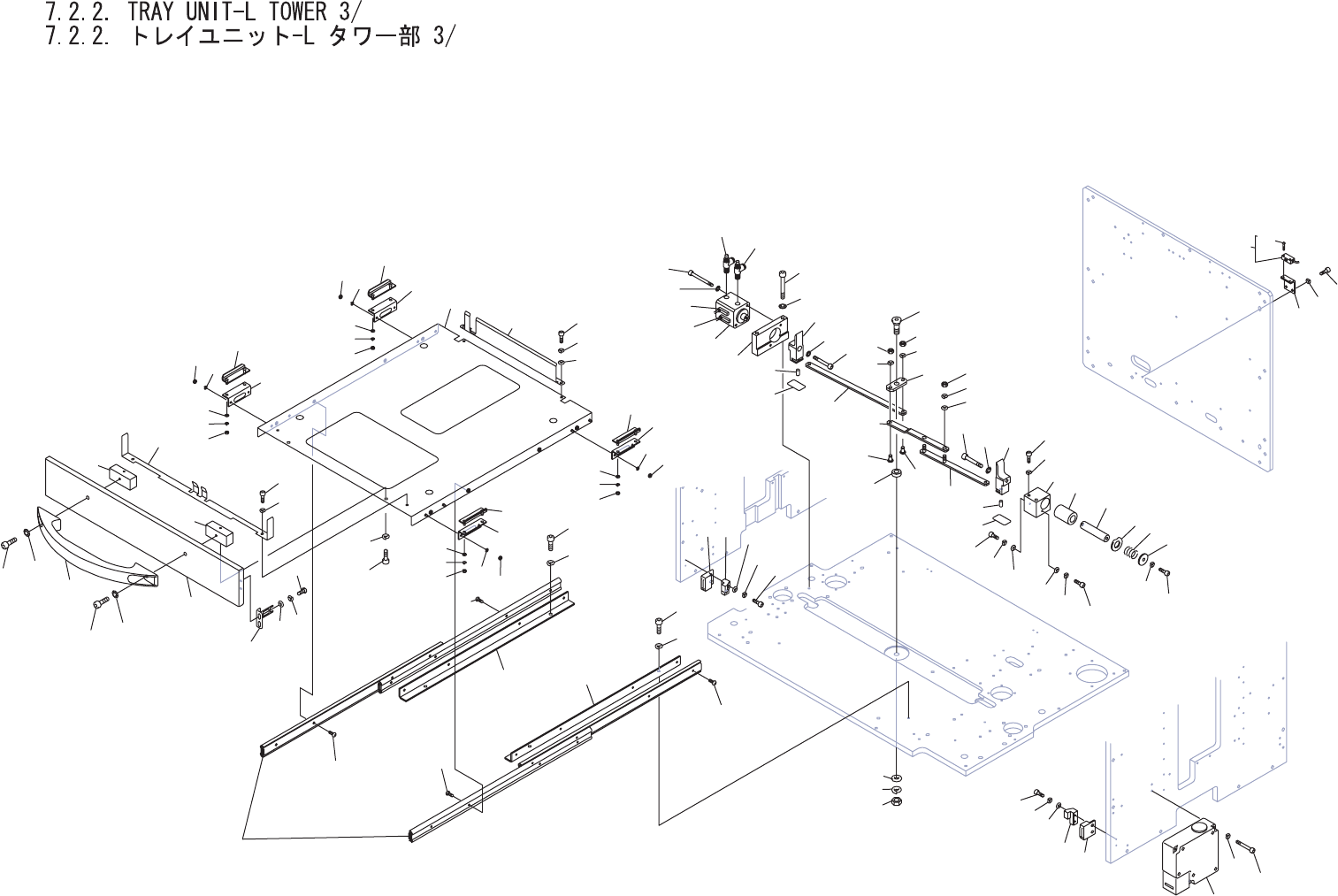 7.2.2. TRAY UNIT-L TOWER 3/
7.2.2. トレイユニット-L タワー部 3/