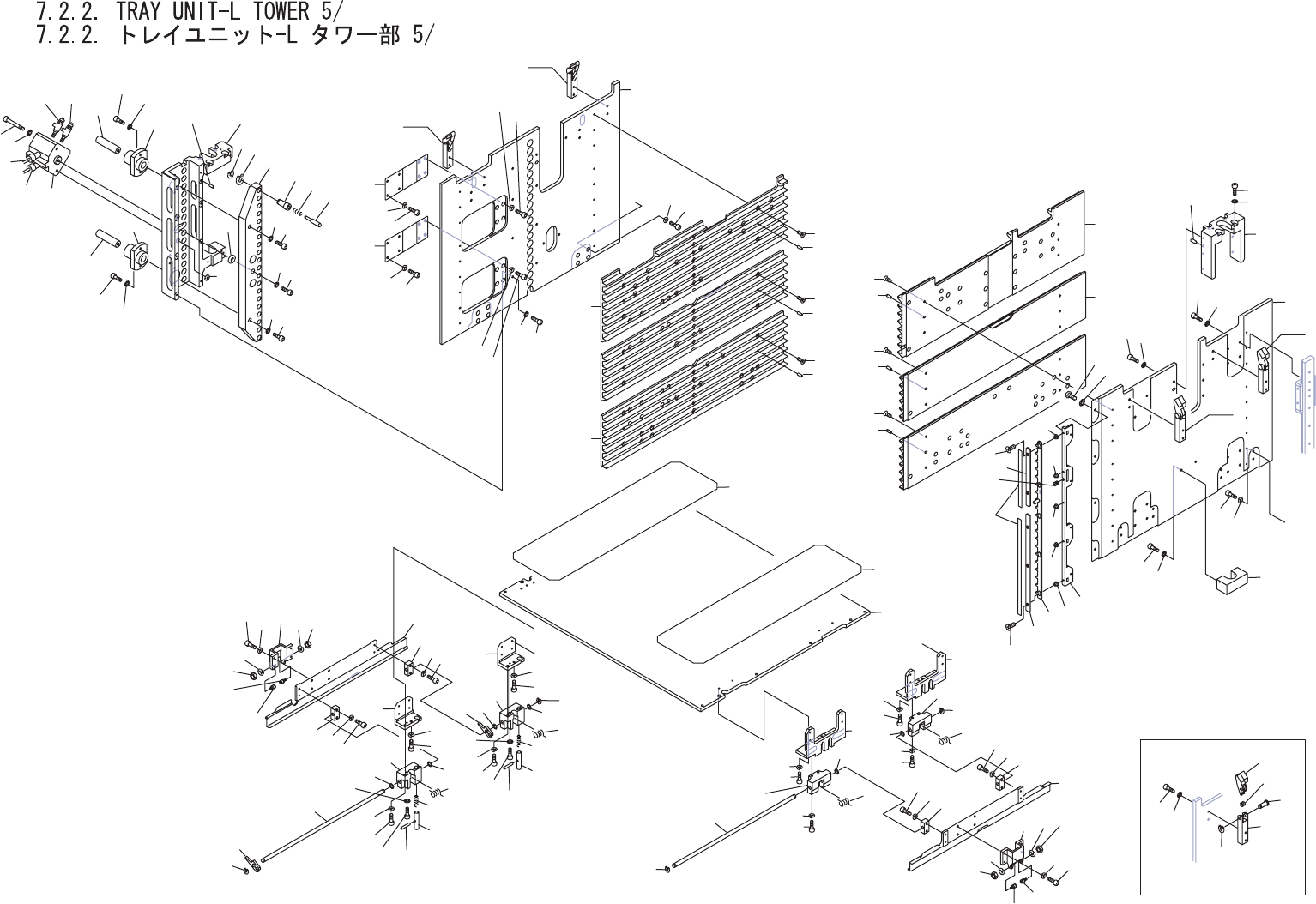 7.2.2. TRAY UNIT-L TOWER 5/
7.2.2. トレイユニット-L タワー部 5/