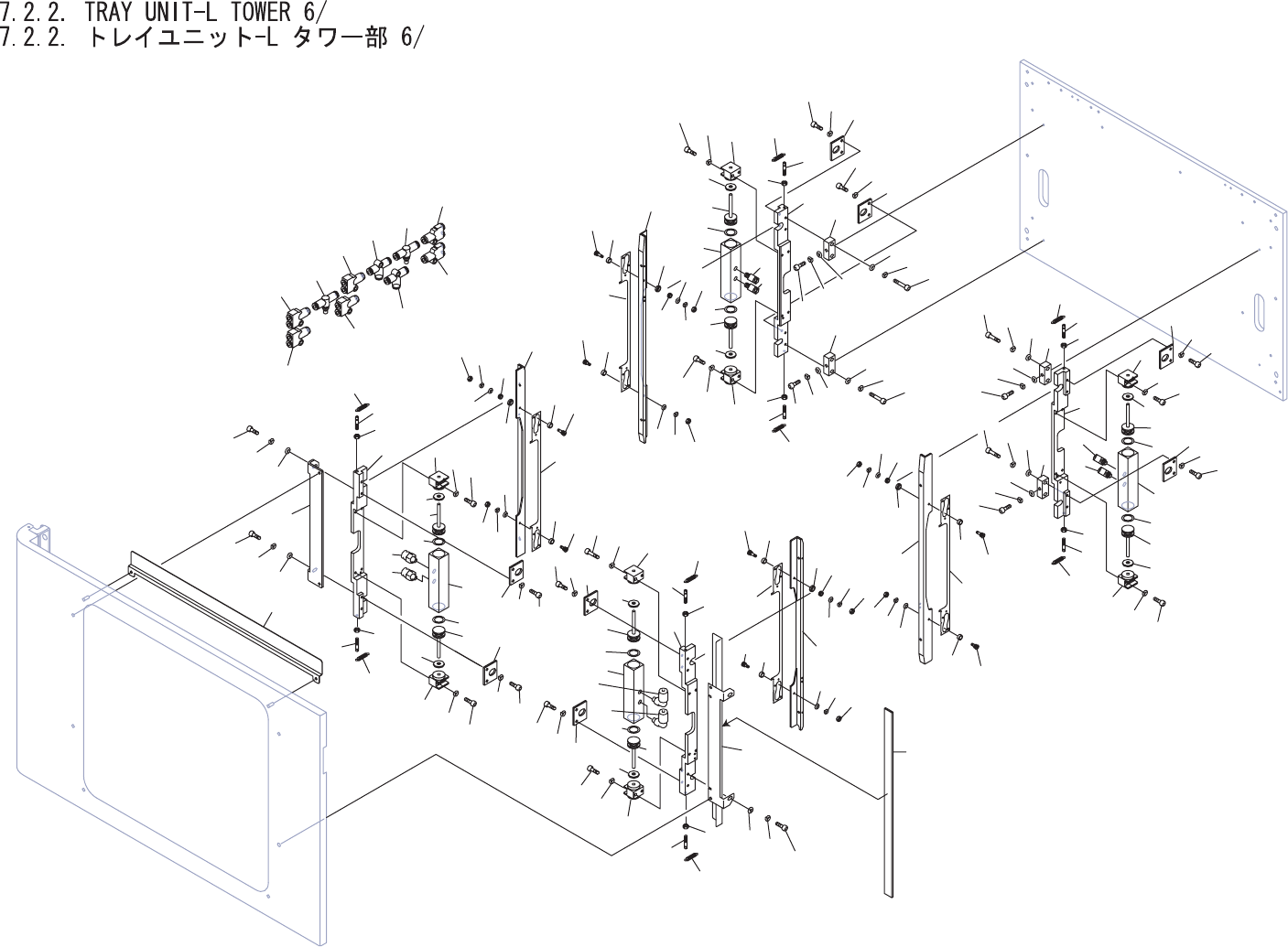 7.2.2. TRAY UNIT-L TOWER 6/
7.2.2. トレイユニット-L タワー部 6/