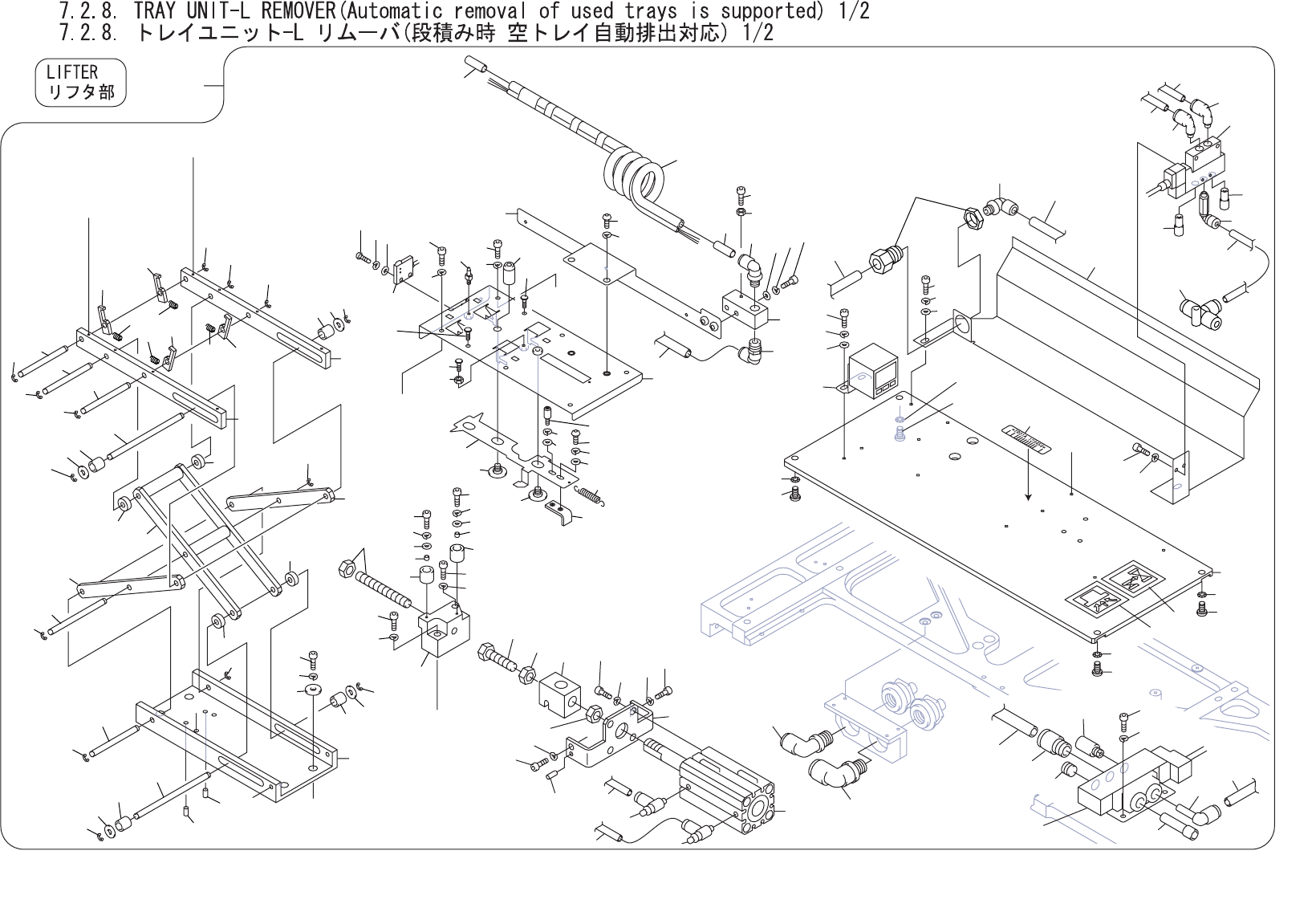 7.2.8. TRAY UNIT-L REMOVER(Automatic removal of used trays is supported) 1/2
7.2.8. トレイユニット-L リムーバ(段積み時 空トレイ自動排出対応) 1/2

LIFTER
リフタ部