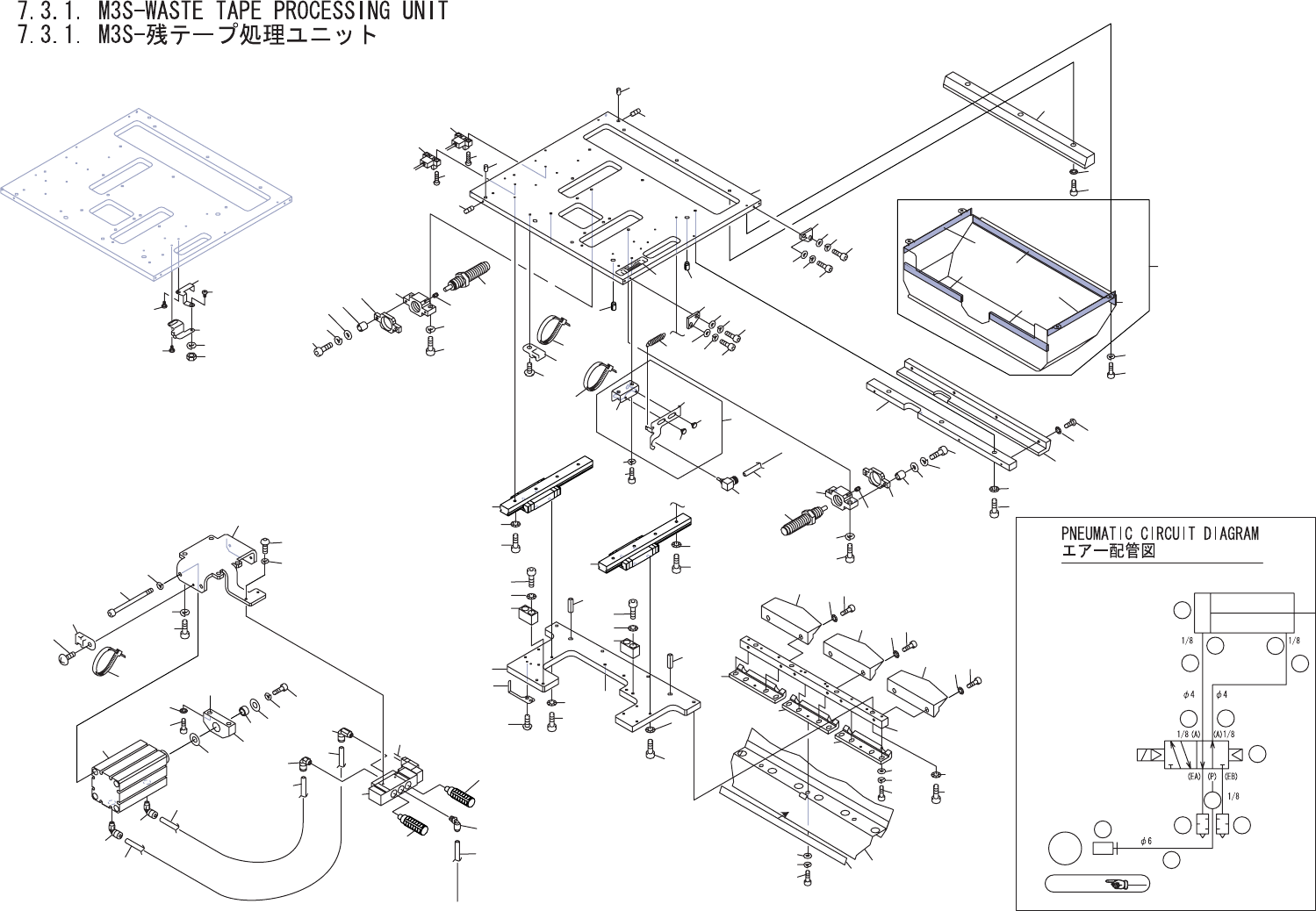 7.3.1. M3S-WASTE TAPE PROCESSING UNIT
7.3.1. M3S-残テープ処理ユニット

PNEUMATIC CIRCUIT DIAGRAM
エアー配管図

1/8
1/8
$\phi 4$
$\phi 4$
1/8 (A)
(A)1/8
(EA)
(P)
(EB)
1/8
$\phi 6$