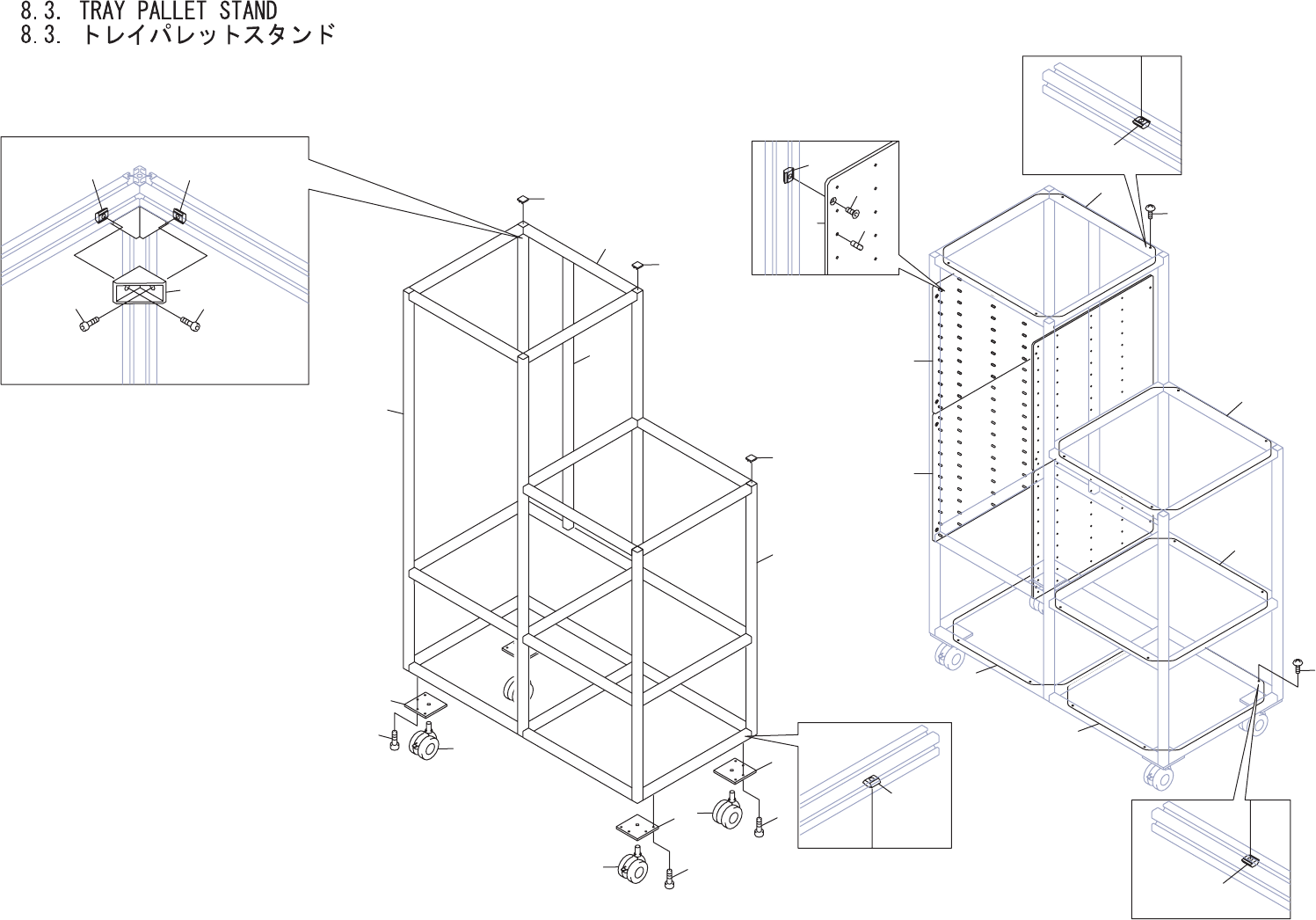 8.3. TRAY PALLET STAND
8.3. トレイパレットスタンド