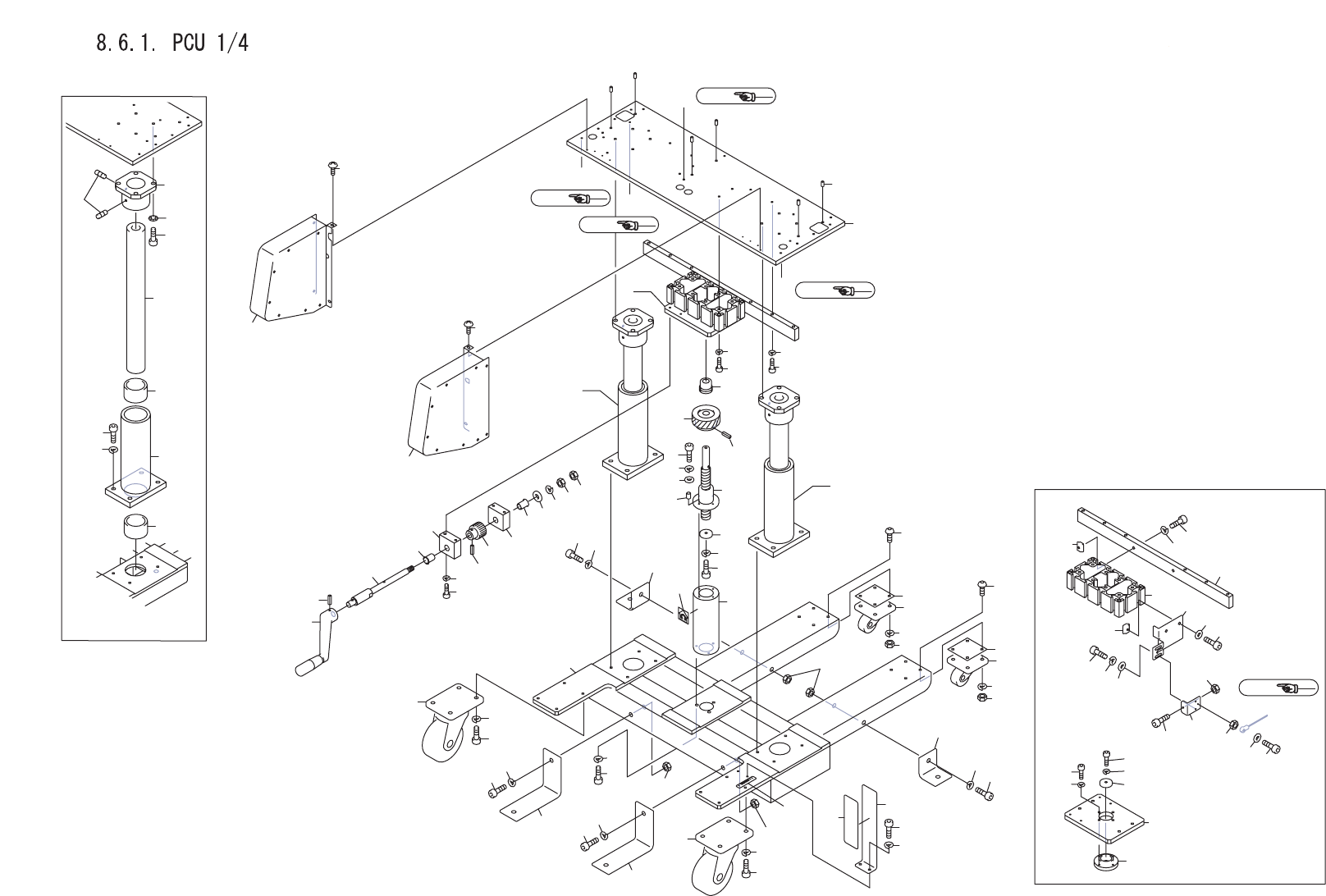 8.6.1. PCU 1/4