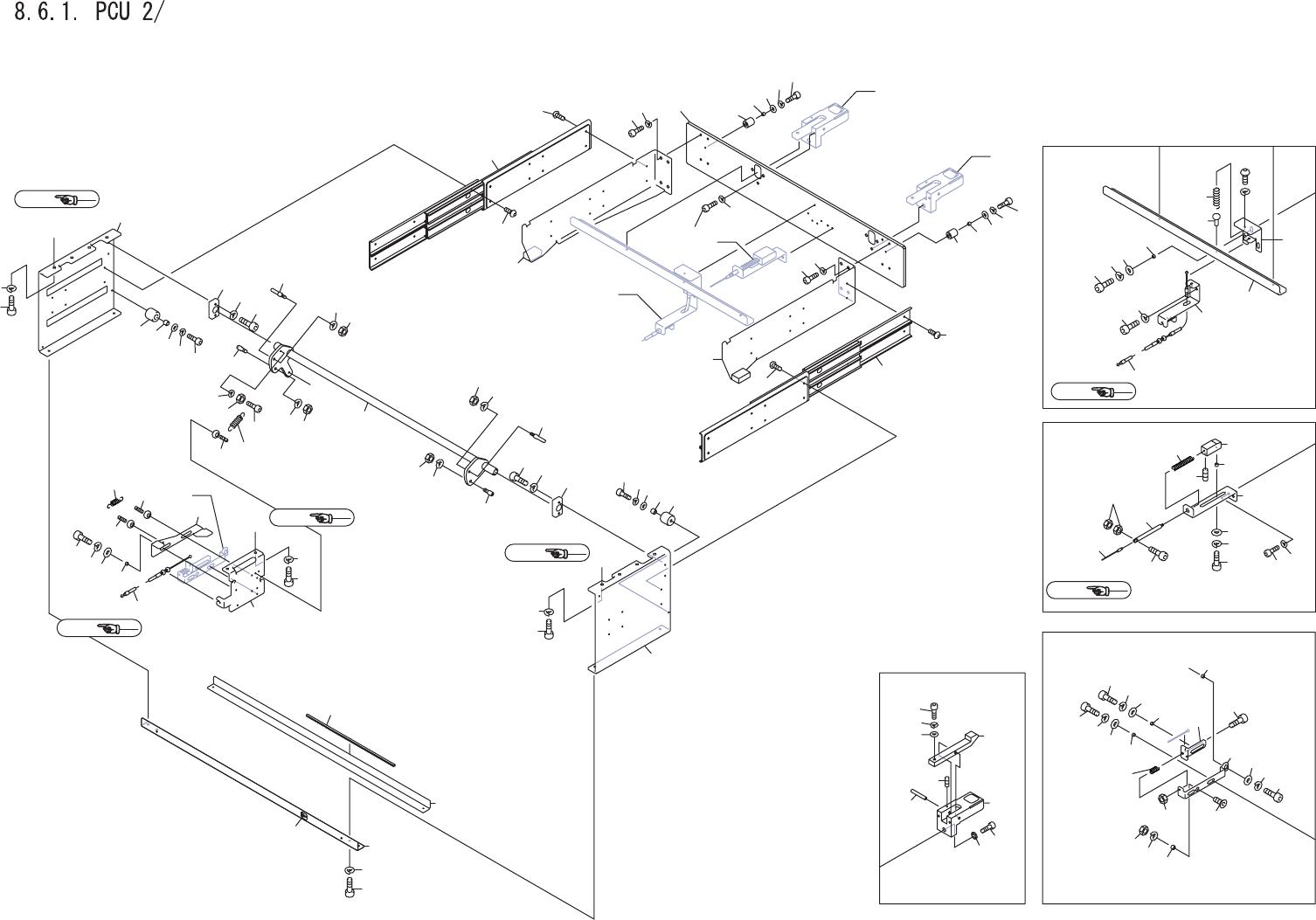 8.6.1. PCU 2/