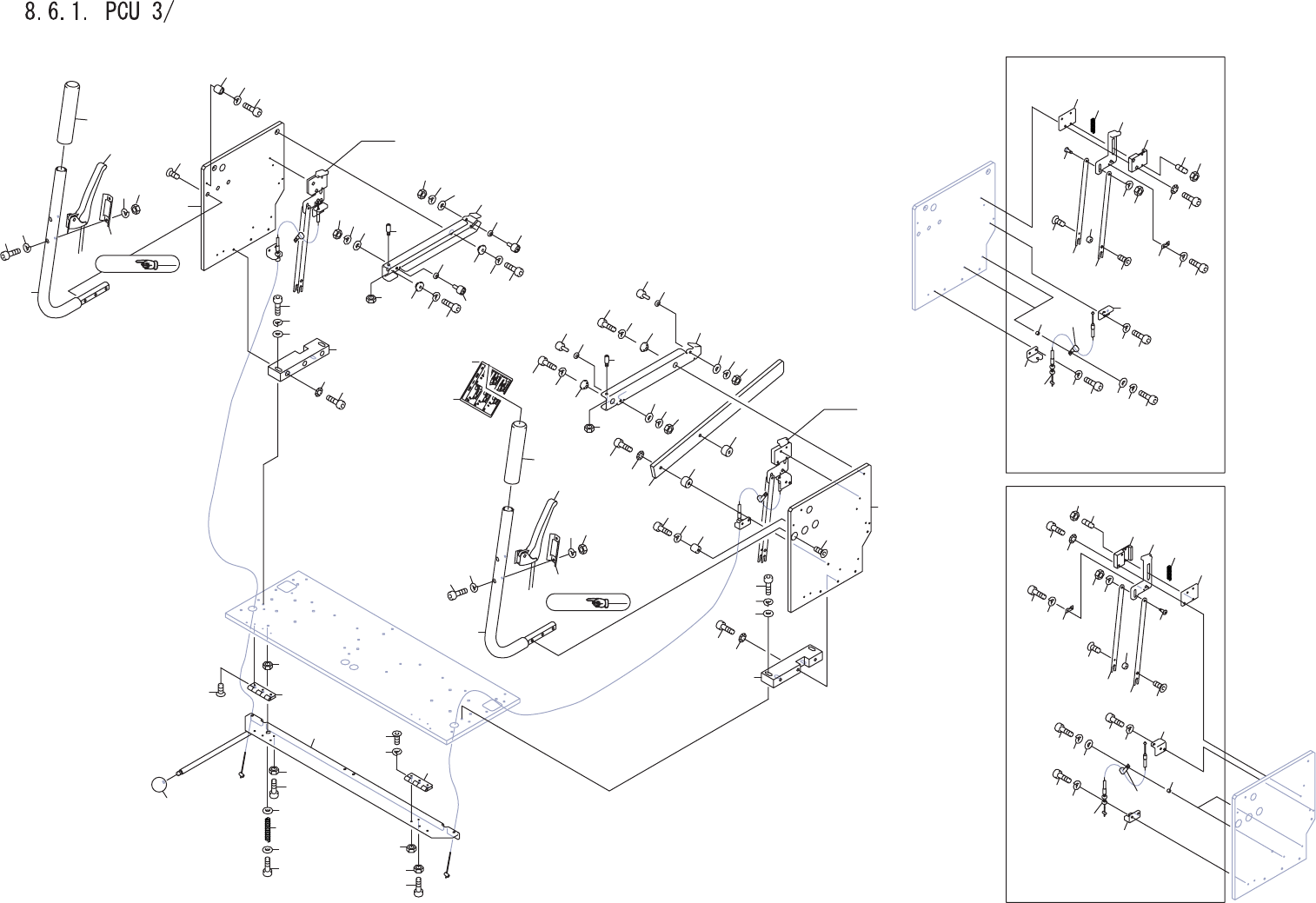 8.6.1. PCU 3/