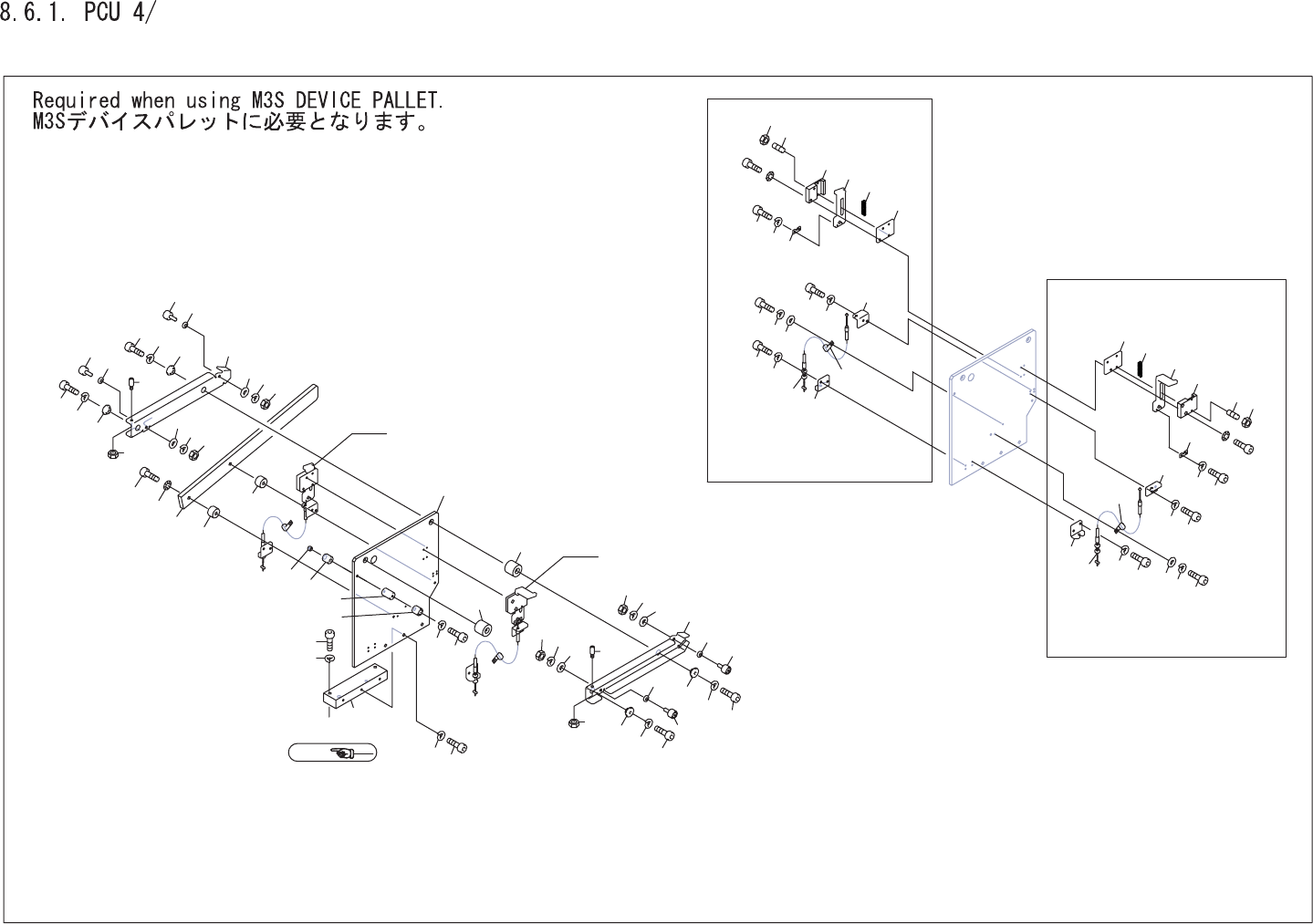 8.6.1. PCU 4/

Required when using M3S DEVICE PALLET.
M3Sデバイスパレットに必要となります。