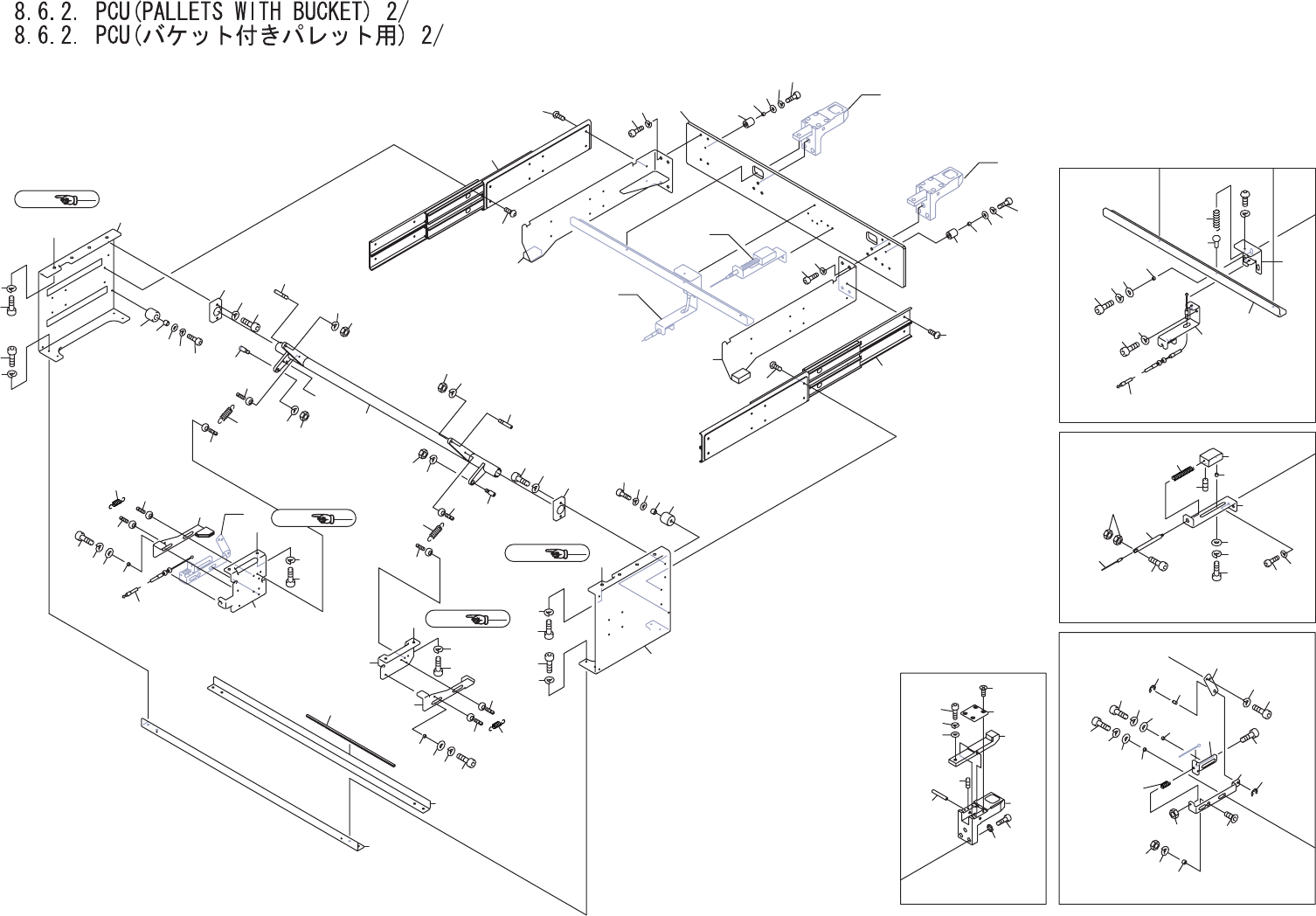 8.6.2. PCU(PALLETS WITH BUCKET) 2/
8.6.2. PCU(バケット付きパレット用) 2/