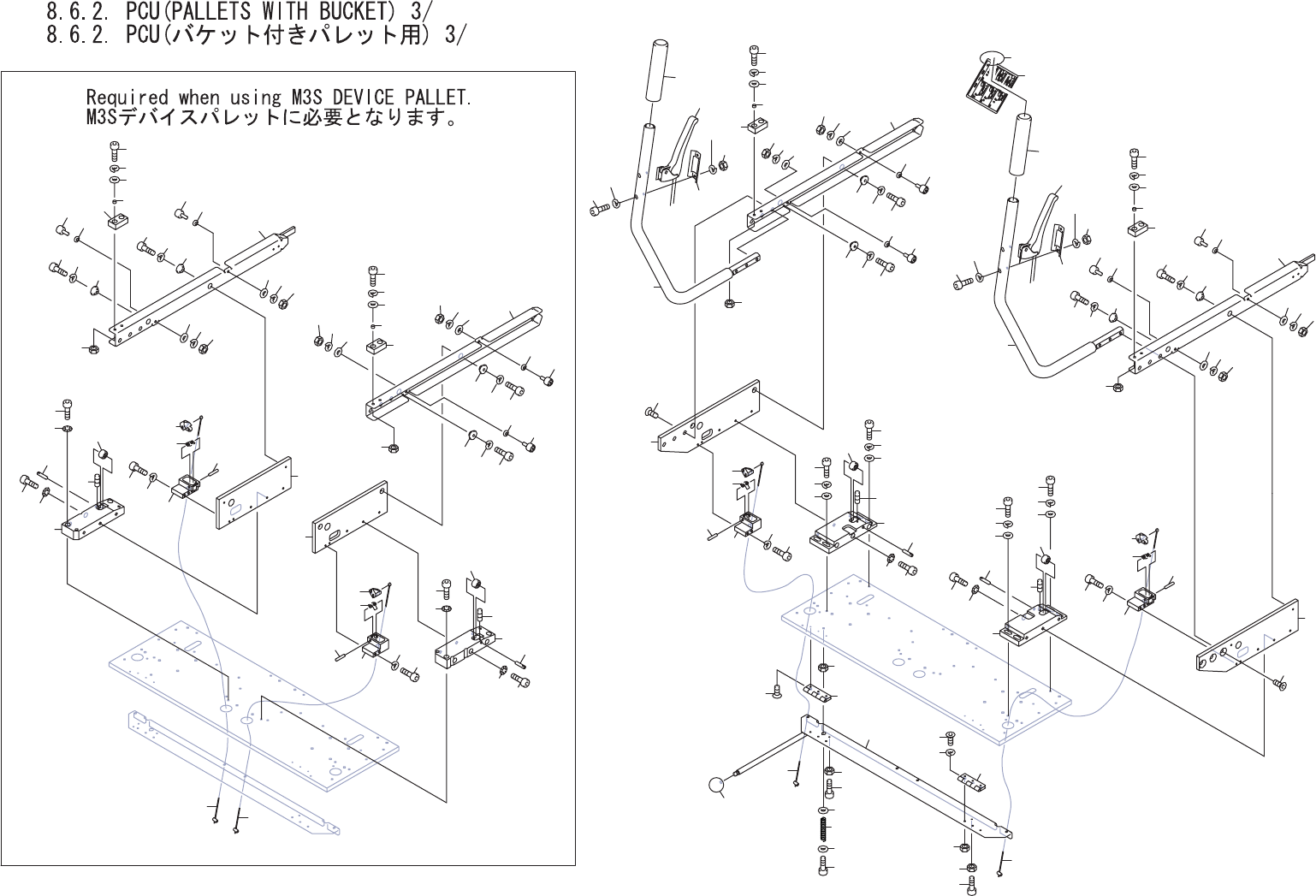 8.6.2. PCU(PALLETS WITH BUCKET) 3/
8.6.2. PCU(バケット付きパレット用) 3/

Required when using M3S DEVICE PALLET.
M3Sデバイスパレットに必要となります。