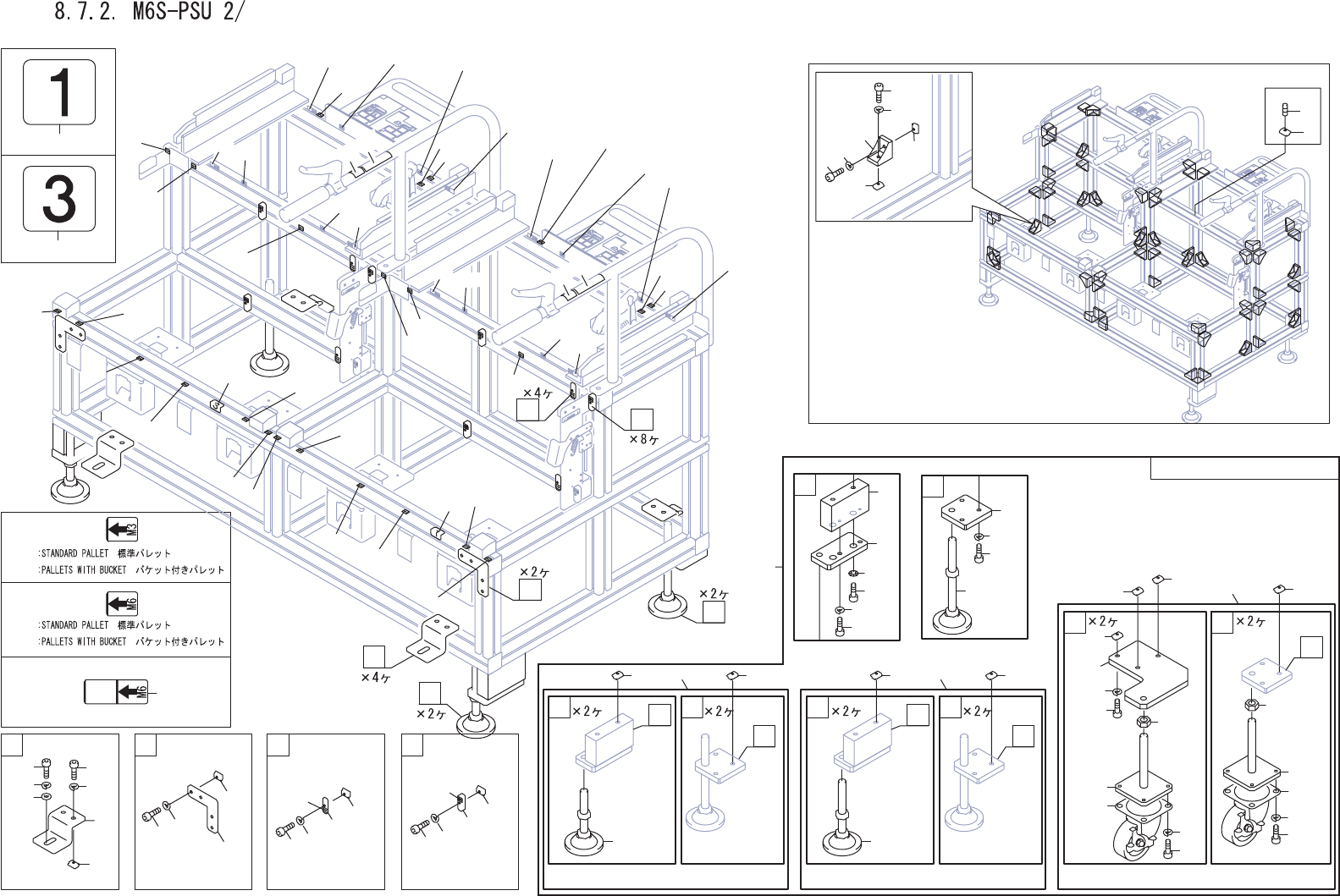 8.7.2. M6S-PSU 2/

1

3

×4ヶ

×8ヶ

×2ヶ

×2ヶ

×4ヶ

×2ヶ

M3
:STANDARD PALLET 標準パレット
:PALLETS WITH BUCKET バケット付きパレット

M6
:STANDARD PALLET 標準パレット
:PALLETS WITH BUCKET バケット付きパレット

M6

×2ヶ

×2ヶ

×2ヶ

×2ヶ

×2ヶ

×2ヶ