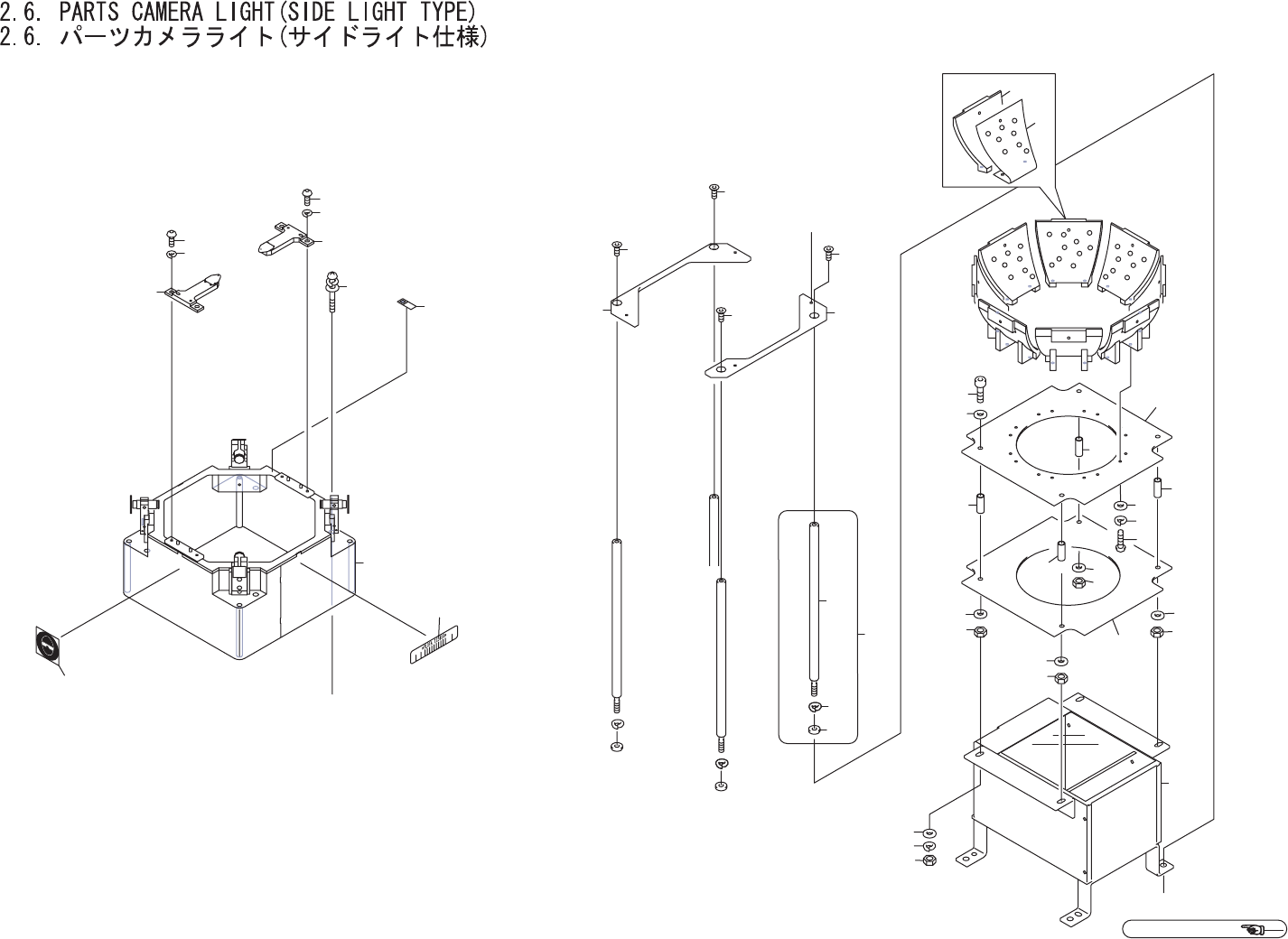 2.6. PARTS CAMERA LIGHT(SIDE LIGHT TYPE)
2.6. パーツカメラライト(サイドライト仕様)